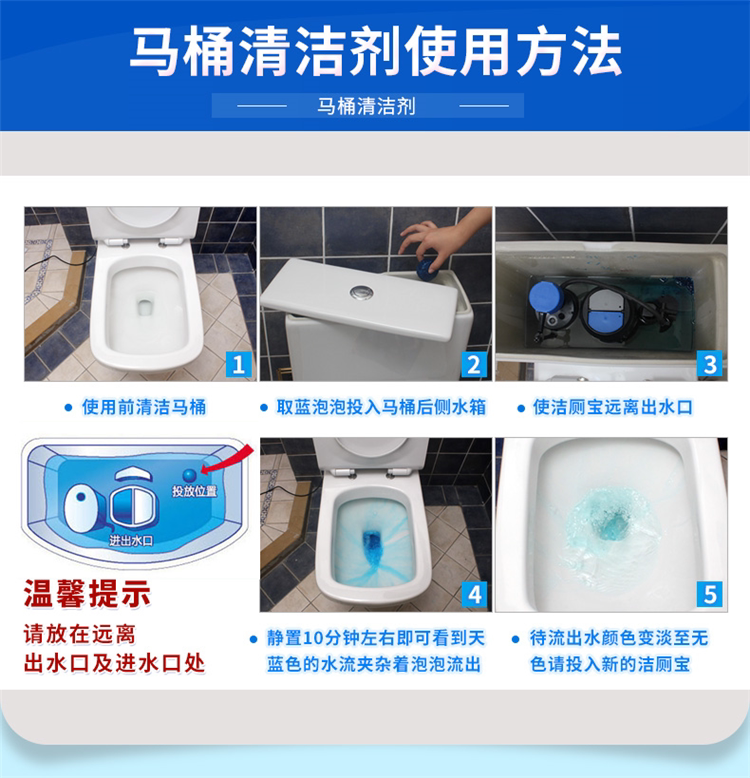 马桶清洁剂使用方法

马桶清洁剂

1

● 使用前清洁马桶

2

● 取蓝泡泡投入马桶后侧水箱

3

● 使洁厕宝远离出水口

投放位置

进出水口

温馨提示

请放在远离出水口及进水口处

4

● 静置10分钟左右即可看到天蓝色的水流夹杂着泡泡流出

5

● 待流出水颜色变淡至无色请投入新的洁厕宝