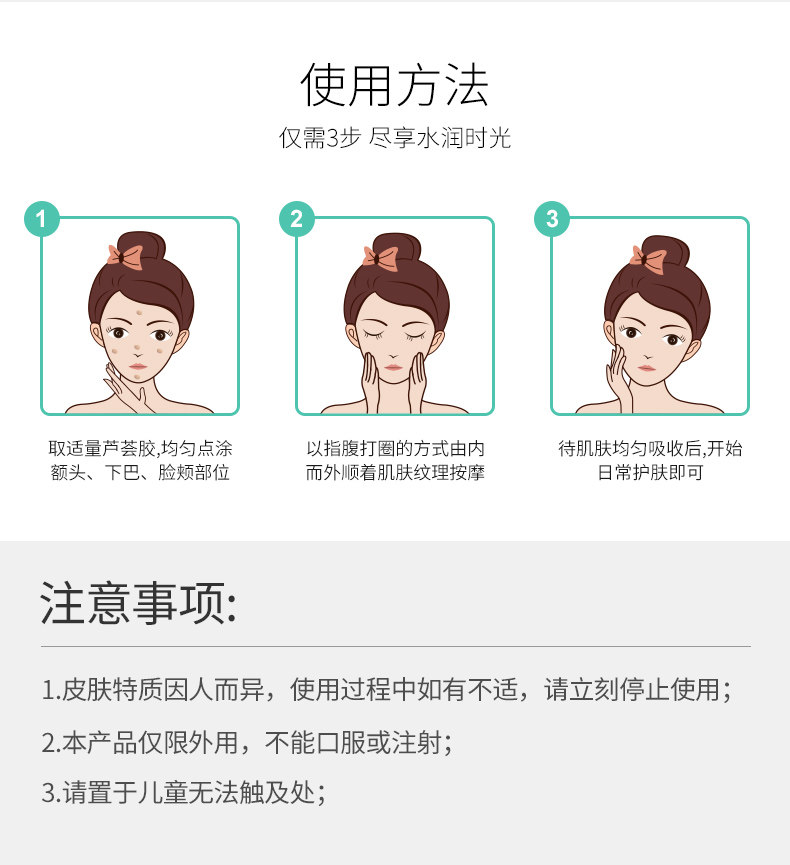 使用方法
仅需3步 尽享水润时光

1

取适量芦荟胶,均匀点涂额头、下巴、脸颊部位

2

以指腹打圈的方式由内而外顺着肌肤纹理按摩

3

待肌肤均匀吸收后,开始日常护肤即可

注意事项:

1.皮肤特质因人而异，使用过程中如有不适，请立刻停止使用；

2.本产品仅限外用，不能口服或注射；

3.请置于儿童无法触及处；