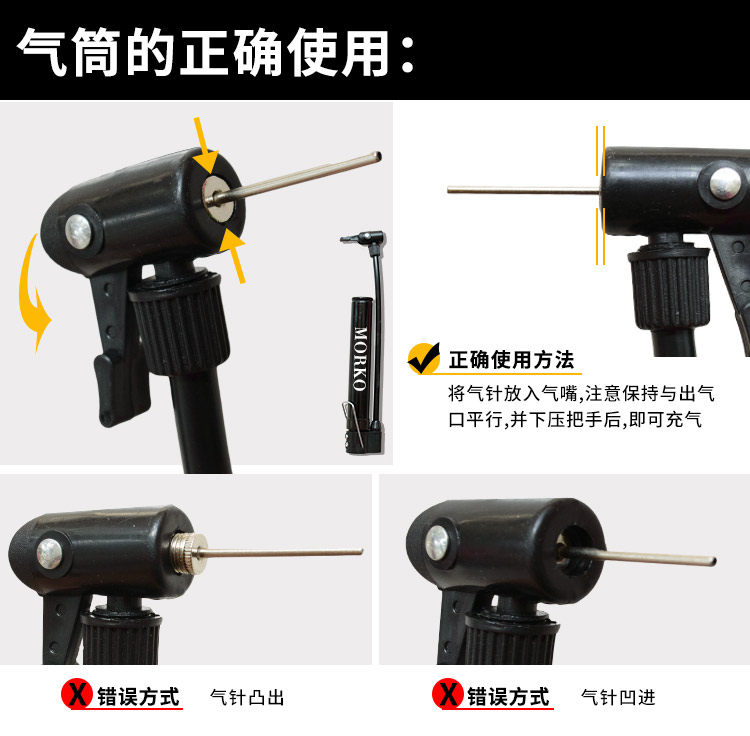 气筒的正确使用：

MORKO

正确使用方法

将气针放入气嘴,注意保持与出气口平行,并下压把手后,即可充气

X 错误方式 气针凸出

X 错误方式 气针凹进