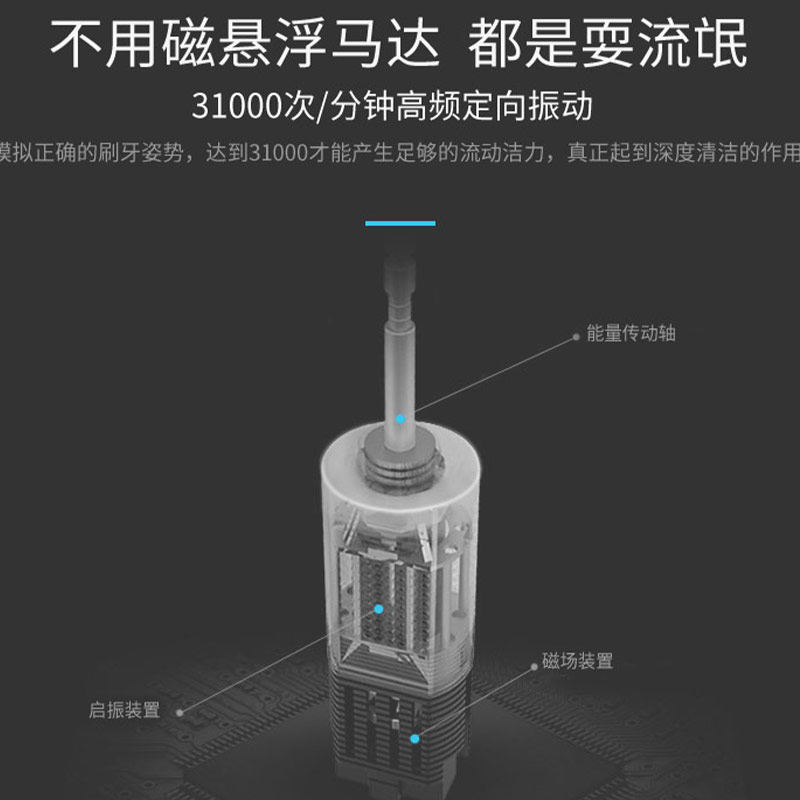 不用磁悬浮马达 都是耍流氓

31000次/分钟高频定向振动

模拟正确的刷牙姿势，达到31000才能产生足够的流动洁力，真正起到深度清洁的作用

能量传动轴

磁场装置

启振装置