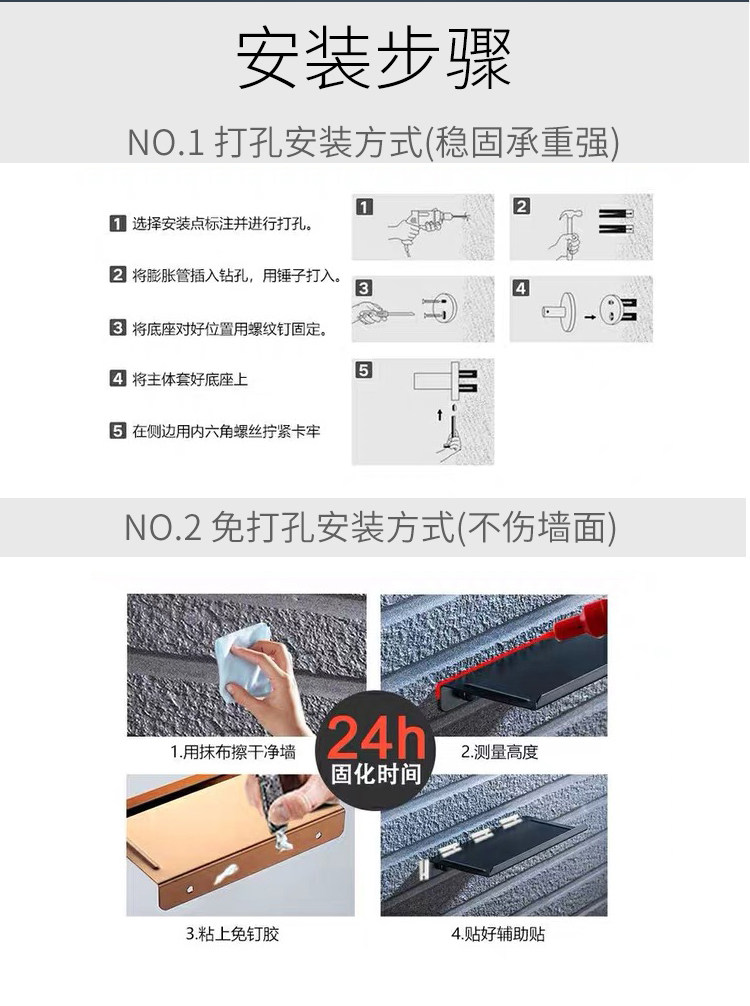 安装步骤

NO.1 打孔安装方式(稳固承重强)

1 选择安装点标注并进行打孔。

2 将膨胀管插入钻孔，用锤子打入。

3 将底座对好位置用螺纹钉固定。

4 将主体套好底座上

5 在侧边用内六角螺丝拧紧卡牢

1

2

3

4

5

NO.2 免打孔安装方式(不伤墙面)

1.用抹布擦干净墙

2.测量高度

24h
固化时间

3.粘上免钉胶

4.贴好辅助贴