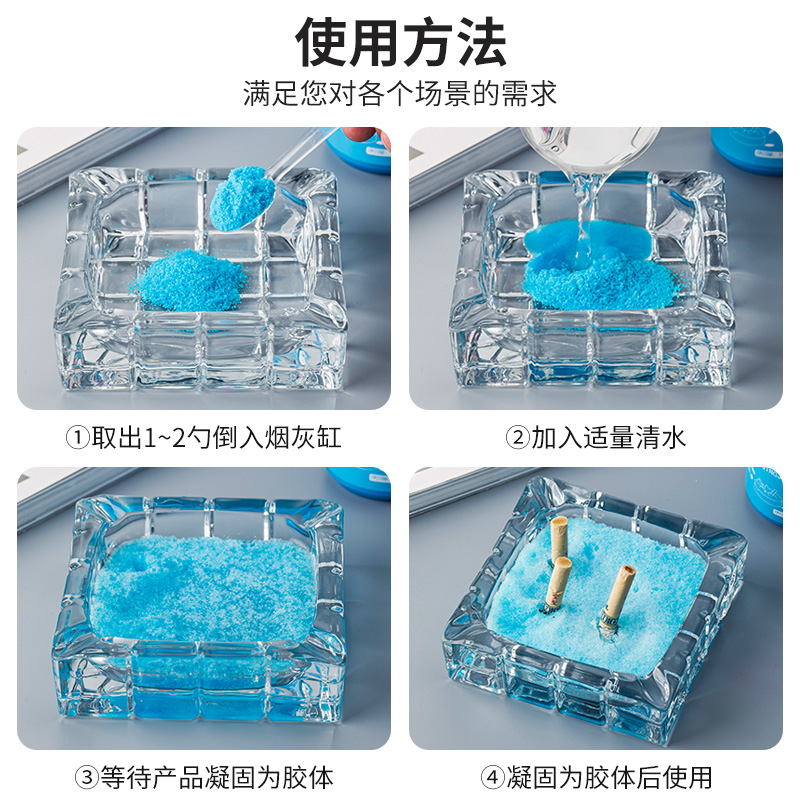 使用方法
满足您对各个场景的需求

①取出1~2勺倒入烟灰缸

②加入适量清水

③等待产品凝固为胶体

④凝固为胶体后使用