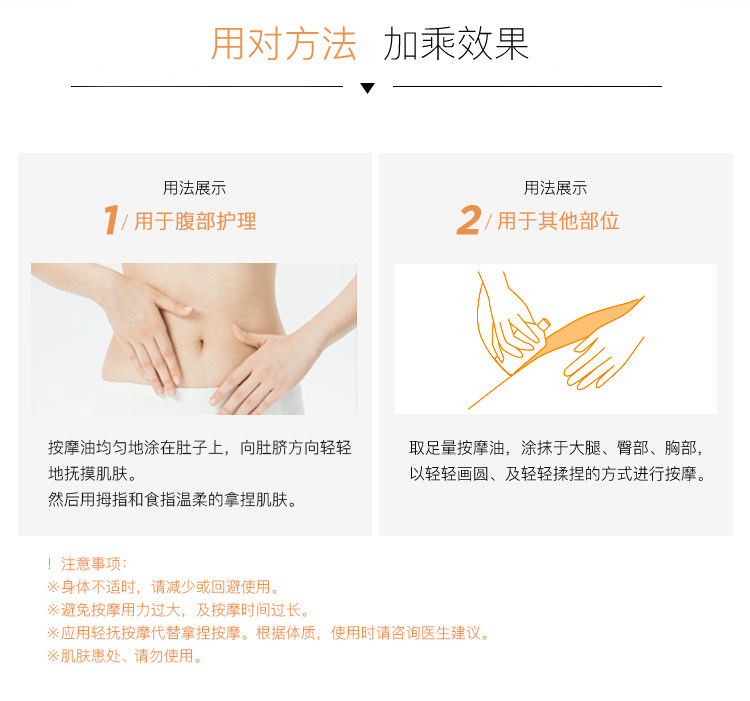 用对方法 加乘效果

用法展示

1/ 用于腹部护理

按摩油均匀地涂在肚子上，向肚脐方向轻轻地抚摸肌肤。
然后用拇指和食指温柔的拿捏肌肤。

用法展示

2/ 用于其他部位

取足量按摩油，涂抹于大腿、臀部、胸部，以轻轻画圆、及轻轻揉捏的方式进行按摩。

！注意事项：
※身体不适时，请减少或回避使用。
※避免按摩用力过大，及按摩时间过长。
※应用轻抚按摩代替拿捏按摩。根据体质，使用时请咨询医生建议。
※肌肤患处、请勿使用。