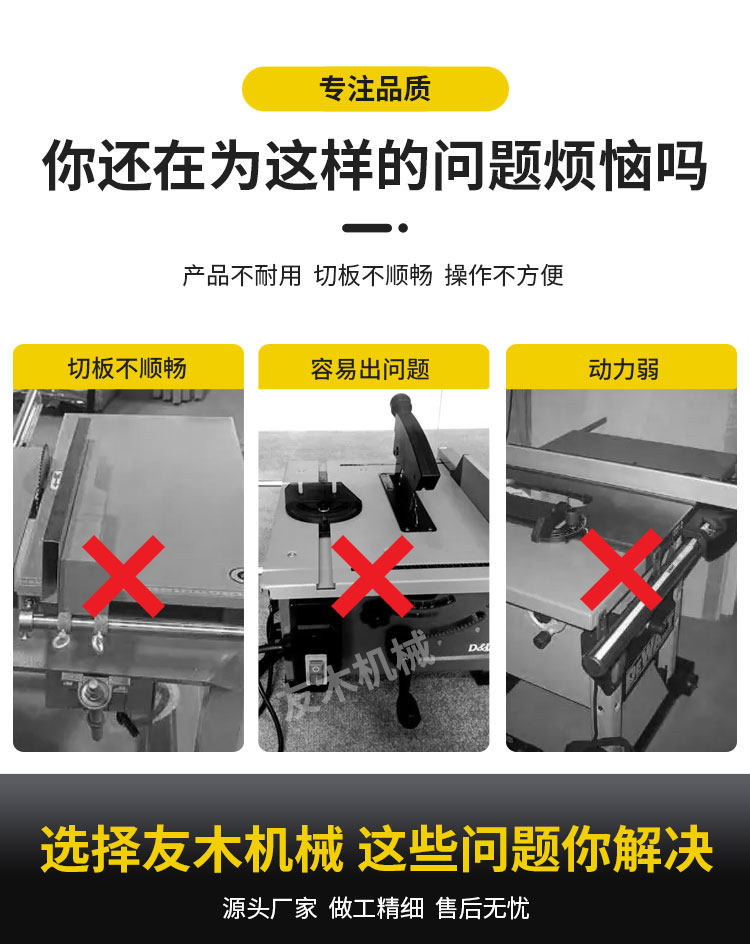 专注品质

你还在为这样的问题烦恼吗

产品不耐用 切板不顺畅 操作不方便

切板不顺畅

容易出问题

动力弱

友木机械

选择友木机械 这些问题你解决

源头厂家 做工精细 售后无忧