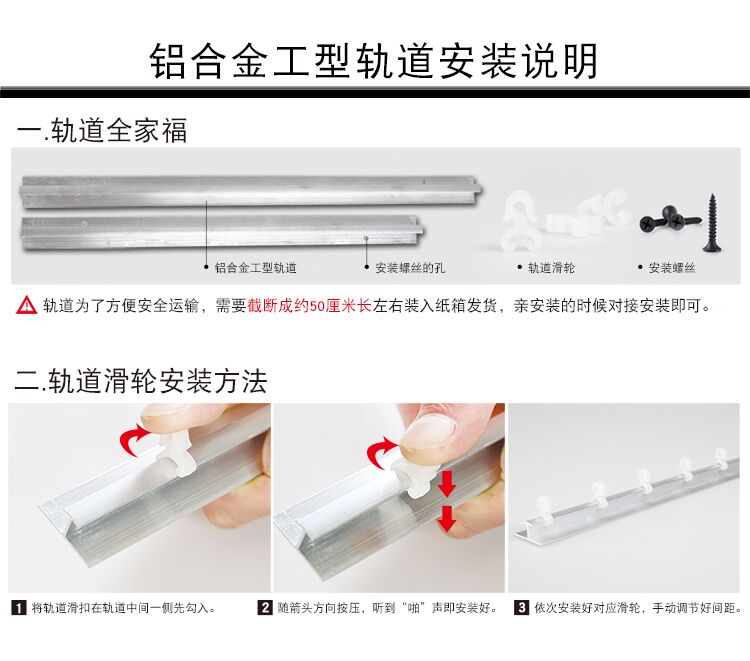 铝合金工型轨道安装说明

一.轨道全家福

铝合金工型轨道

安装螺丝的孔

轨道滑轮

安装螺丝

轨道为了方便安全运输，需要截断成约50厘米长左右装入纸箱发货，亲安装的时候对接安装即可。

二.轨道滑轮安装方法

1 将轨道滑扣在轨道中间一侧先勾入。

2 随箭头方向按压，听到“啪”声即安装好。

3 依次安装好对应滑轮，手动调节好间距。