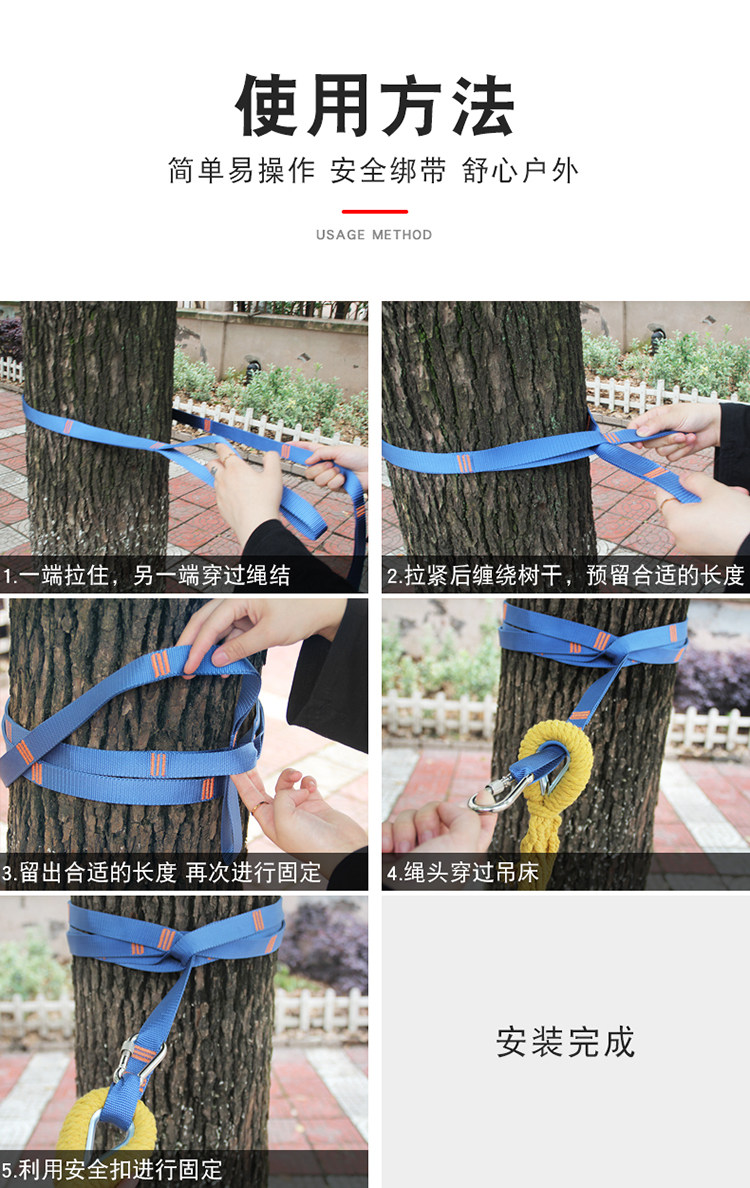 使用方法

简单易操作 安全绑带 舒心户外

USAGE METHOD

1.一端拉住，另一端穿过绳结

2.拉紧后缠绕树干，预留合适的长度

3.留出合适的长度 再次进行固定

4.绳头穿过吊床

5.利用安全扣进行固定

安装完成