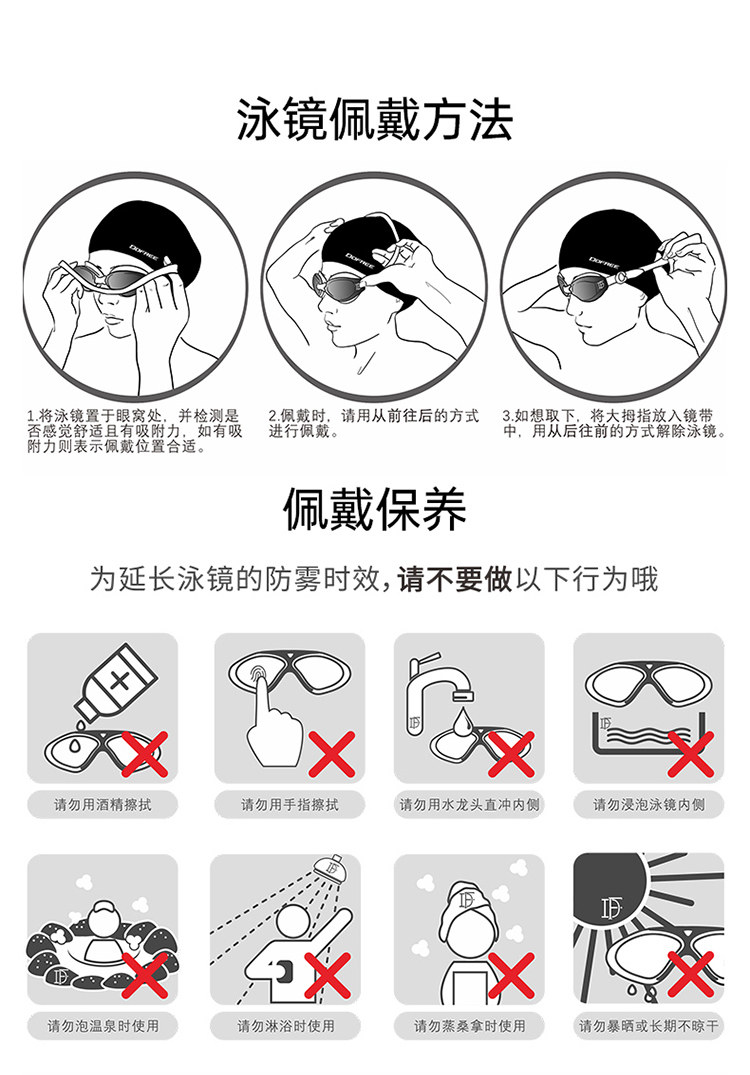 泳镜佩戴方法

DOFREE

DOFREE

DOFREE

1.将泳镜置于眼窝处，并检测是否感觉舒适且有吸附力，如有吸附力则表示佩戴位置合适。

2.佩戴时，请用从前往后的方式进行佩戴。

3.如想取下，将大拇指放入镜带中，用从后往前的方式解除泳镜。

佩戴保养

为延长泳镜的防雾时效，请不要做以下行为哦

请勿用酒精擦拭

请勿用手指擦拭

请勿用水龙头直冲内侧

请勿浸泡泳镜内侧

请勿泡温泉时使用

请勿淋浴时使用

请勿蒸桑拿时使用

请勿暴晒或长期不晾干