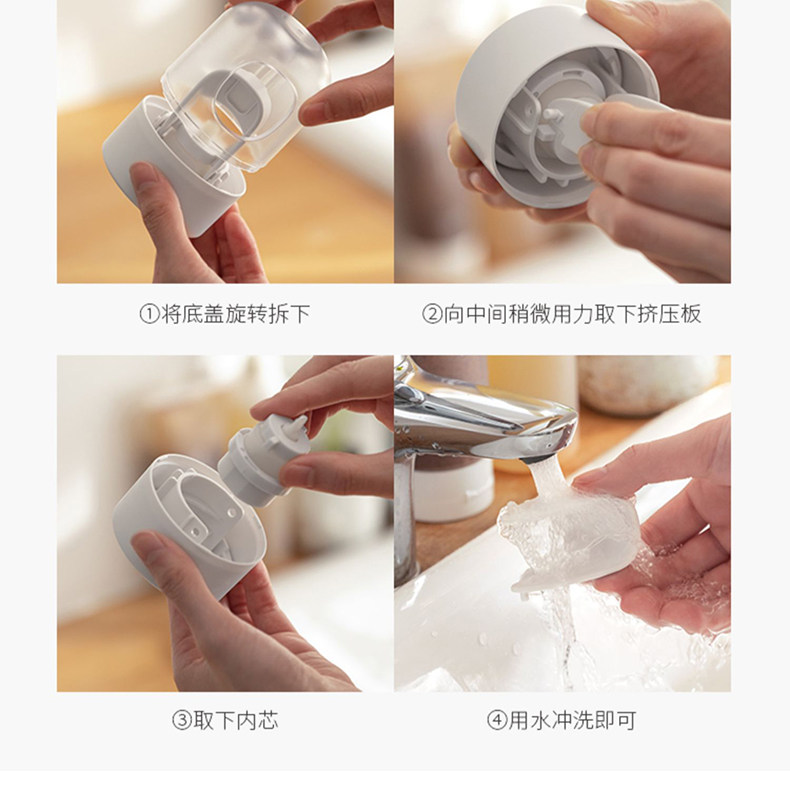 ①将底盖旋转拆下

②向中间稍微用力取下挤压板

③取下内芯

④用水冲洗即可