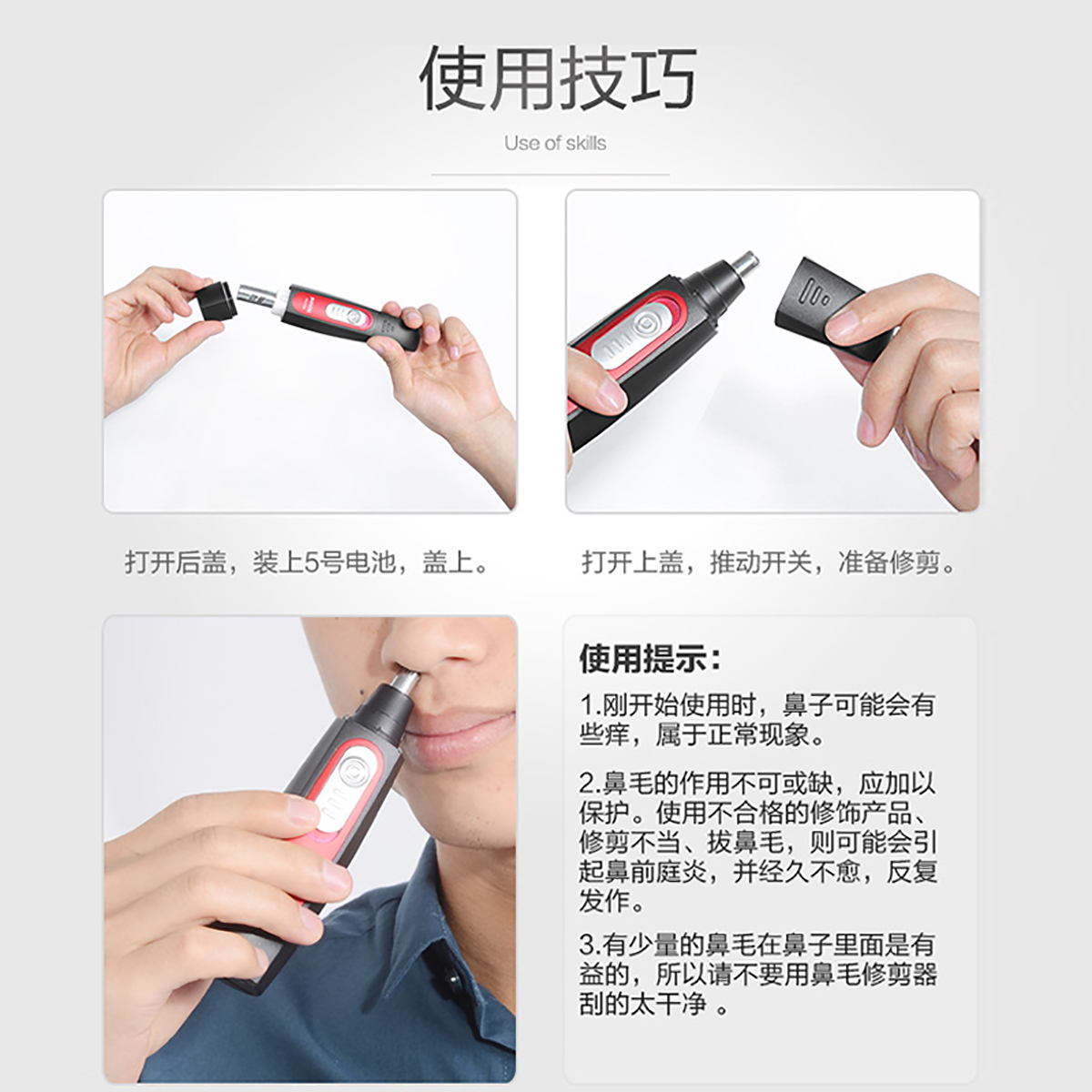 使用技巧

Use of skills

打开后盖，装上5号电池，盖上。

打开上盖，推动开关，准备修剪。

使用提示:

1.刚开始使用时，鼻子可能会有些痒，属于正常现象。

2.鼻毛的作用不可或缺，应加以保护。使用不合格的修饰产品、修剪不当、拔鼻毛，则可能会引起鼻前庭炎，并经久不愈，反复发作。

3.有少量的鼻毛在鼻子里面是有益的，所以请不要用鼻毛修剪器刮的太干净 。