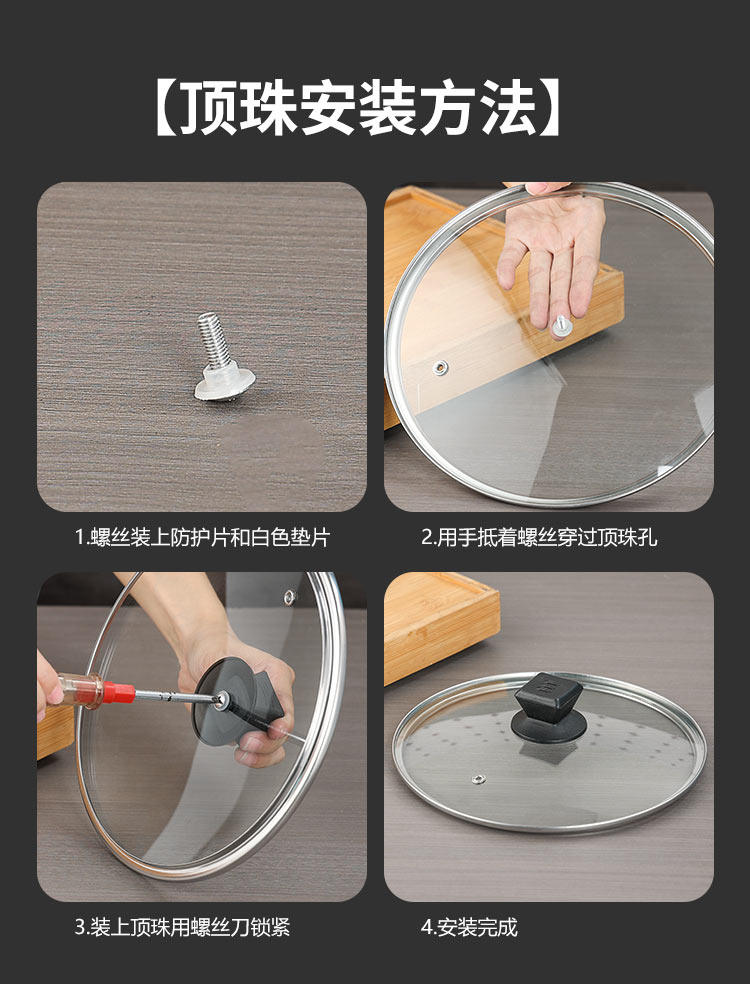 【顶珠安装方法】

1.螺丝装上防护片和白色垫片

2.用手抵着螺丝穿过顶珠孔

3.装上顶珠用螺丝刀锁紧

4.安装完成