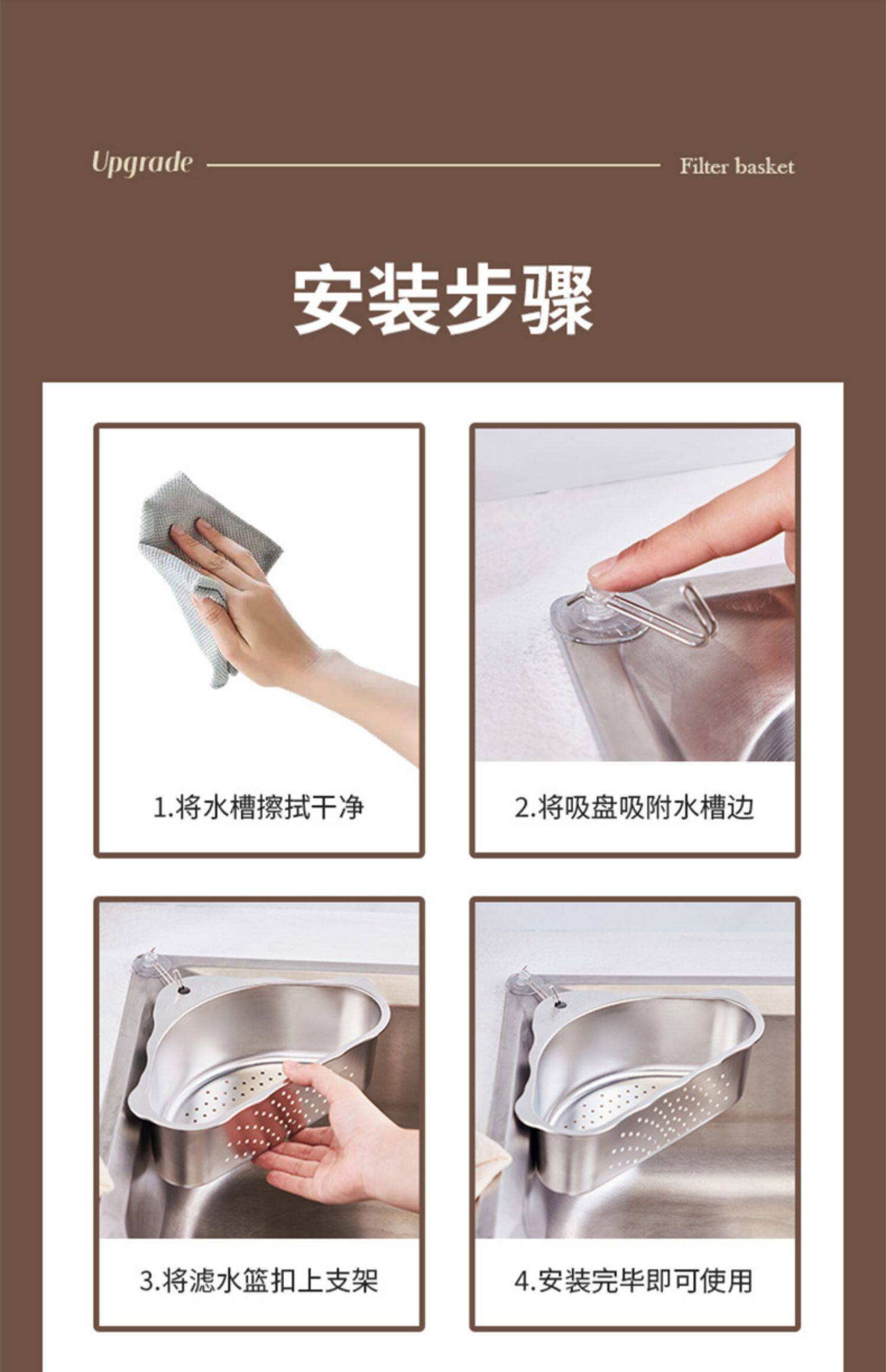 Upgrade Filter basket

安装步骤

1.将水槽擦拭干净

2.将吸盘吸附水槽边

3.将滤水篮扣上支架

4.安装完毕即可使用