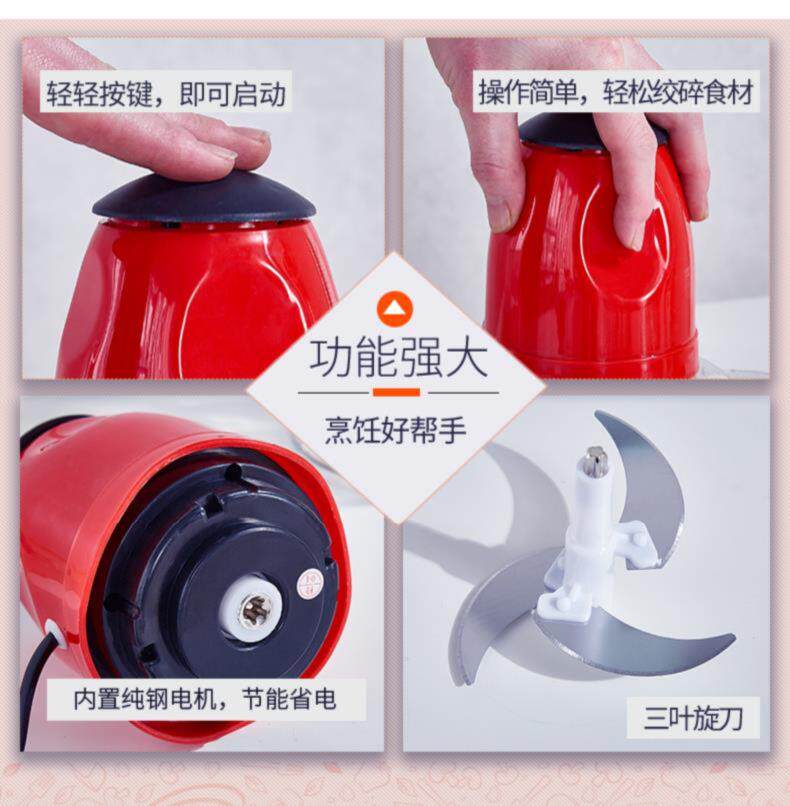 轻轻按键，即可启动

操作简单，轻松绞碎食材

功能强大

烹饪好帮手

内置纯钢电机，节能省电

三叶旋刀