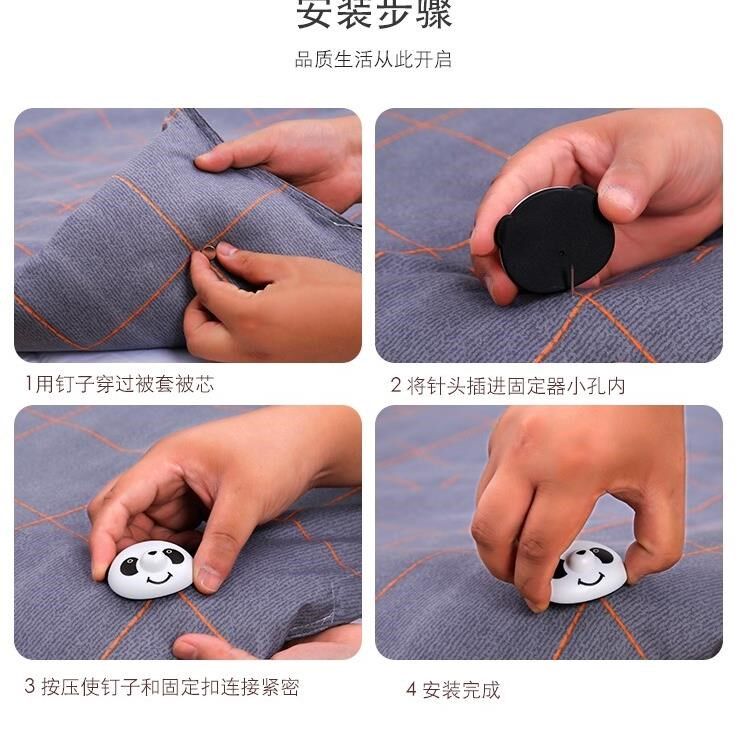 安装步骤

品质生活从此开启

1用钉子穿过被套被芯

2 将针头插进固定器小孔内

3 按压使钉子和固定扣连接紧密

4 安装完成