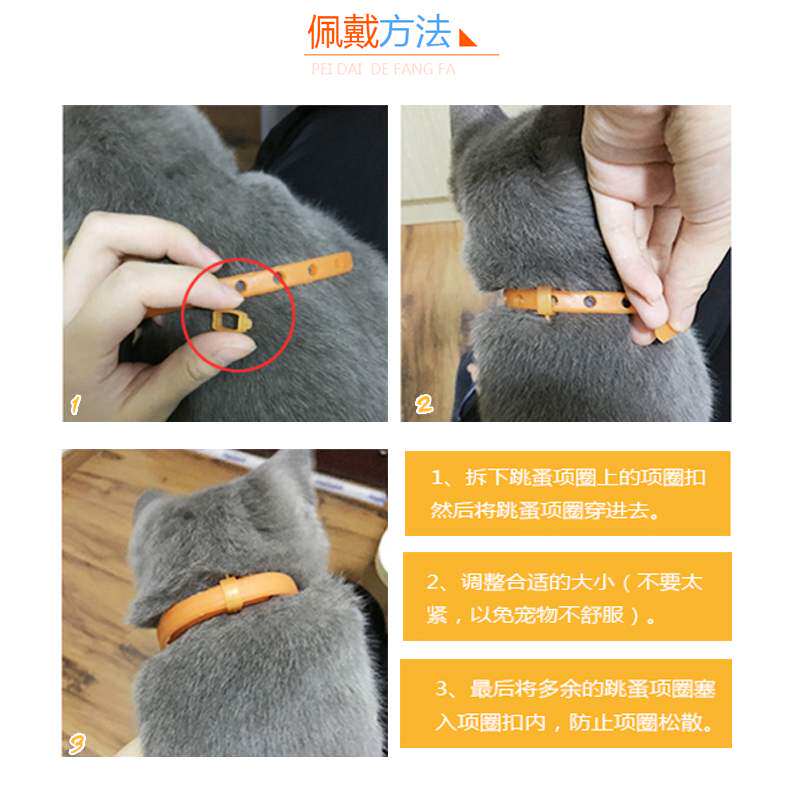 佩戴方法

PEI DAI DE FANG FA

1

2

3

1、拆下跳蚤项圈上的项圈扣然后将跳蚤项圈穿进去。

2、调整合适的大小（不要太紧，以免宠物不舒服）。

3、最后将多余的跳蚤项圈塞入项圈扣内，防止项圈松散。