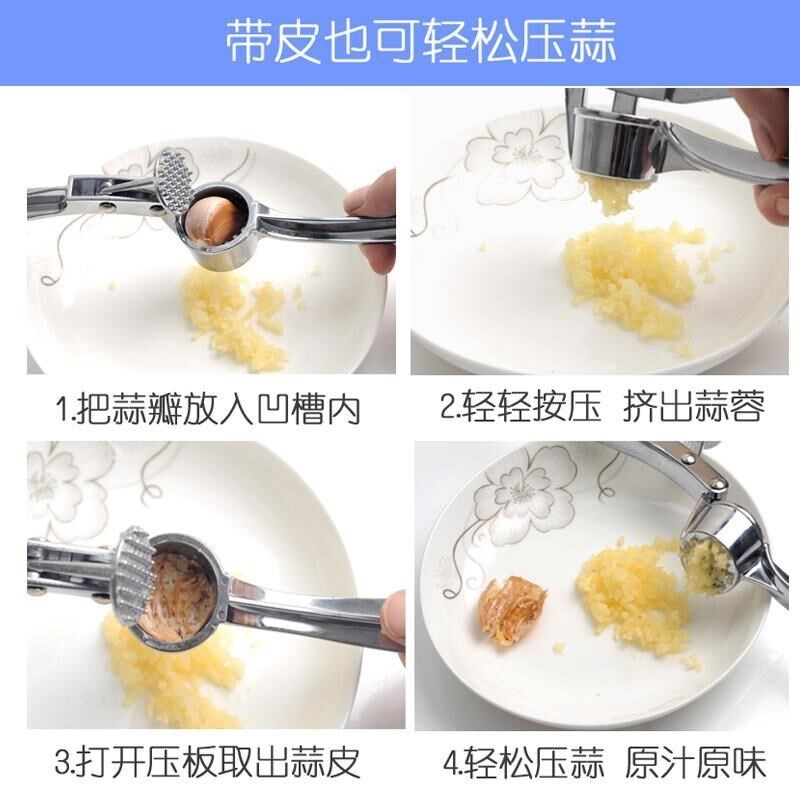 带皮也可轻松压蒜

1.把蒜瓣放入凹槽内

2.轻轻按压 挤出蒜蓉

3.打开压板取出蒜皮

4.轻松压蒜 原汁原味