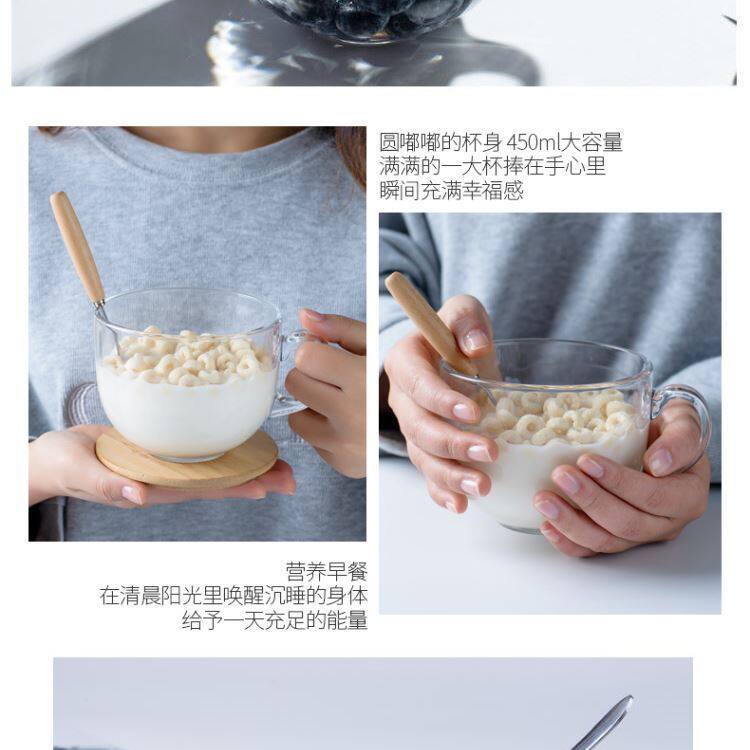 圆嘟嘟的杯身 450ml大容量
满满的一大杯捧在手心里
瞬间充满幸福感

营养早餐
在清晨阳光里唤醒沉睡的身体
给予一天充足的能量