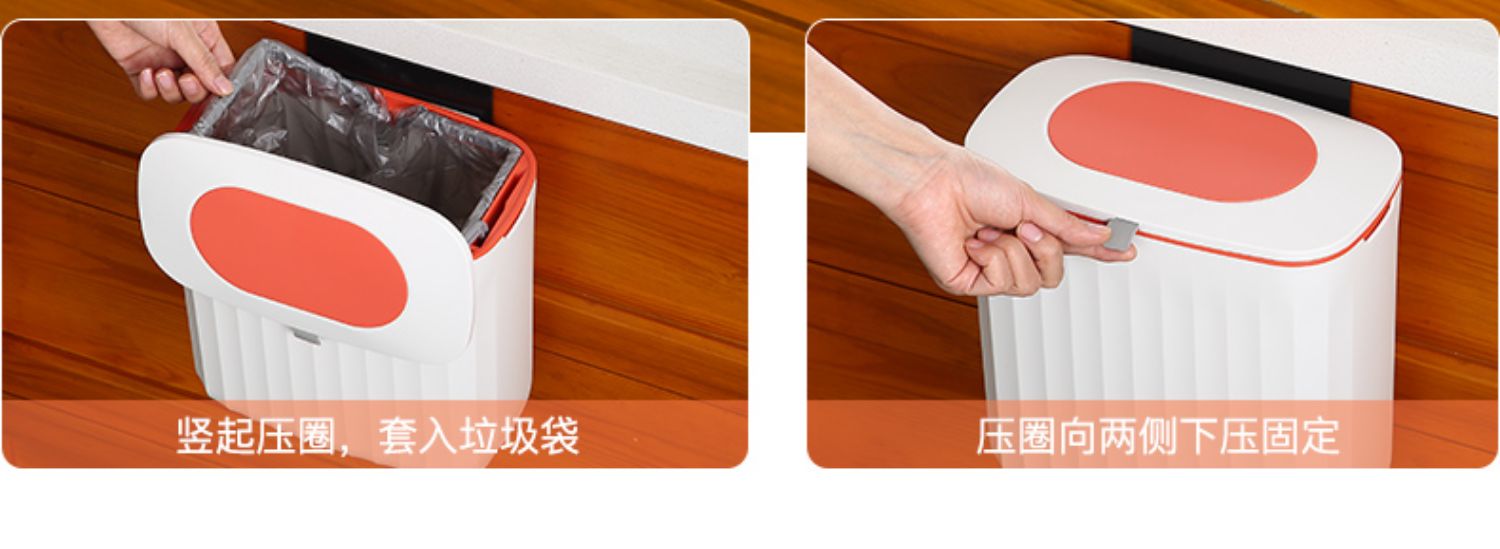 竖起压圈，套入垃圾袋

压圈向两侧下压固定