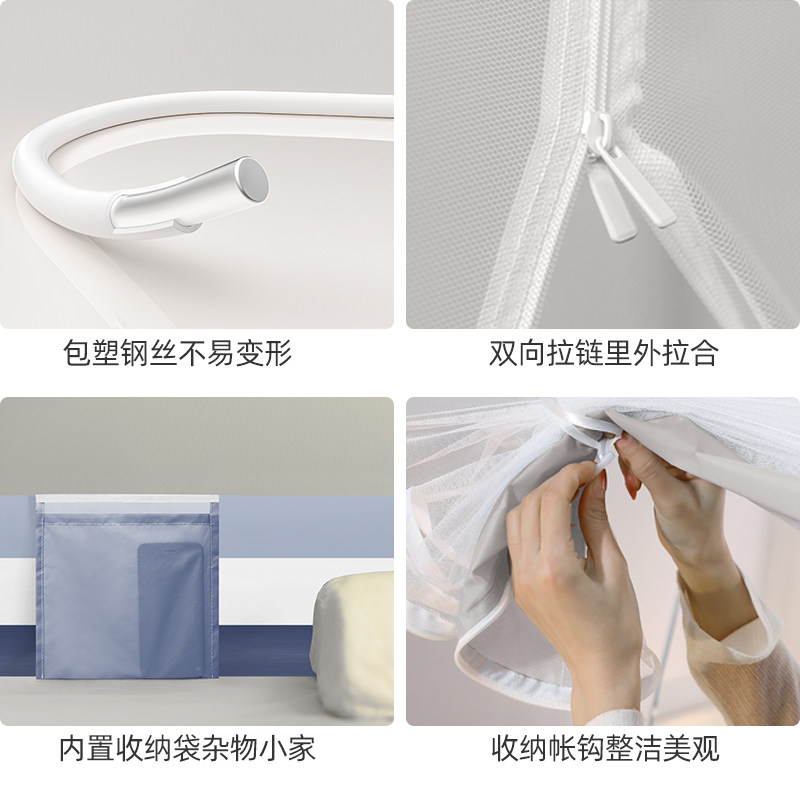 包塑钢丝不易变形

双向拉链里外拉合

内置收纳袋杂物小家

收纳帐钩整洁美观