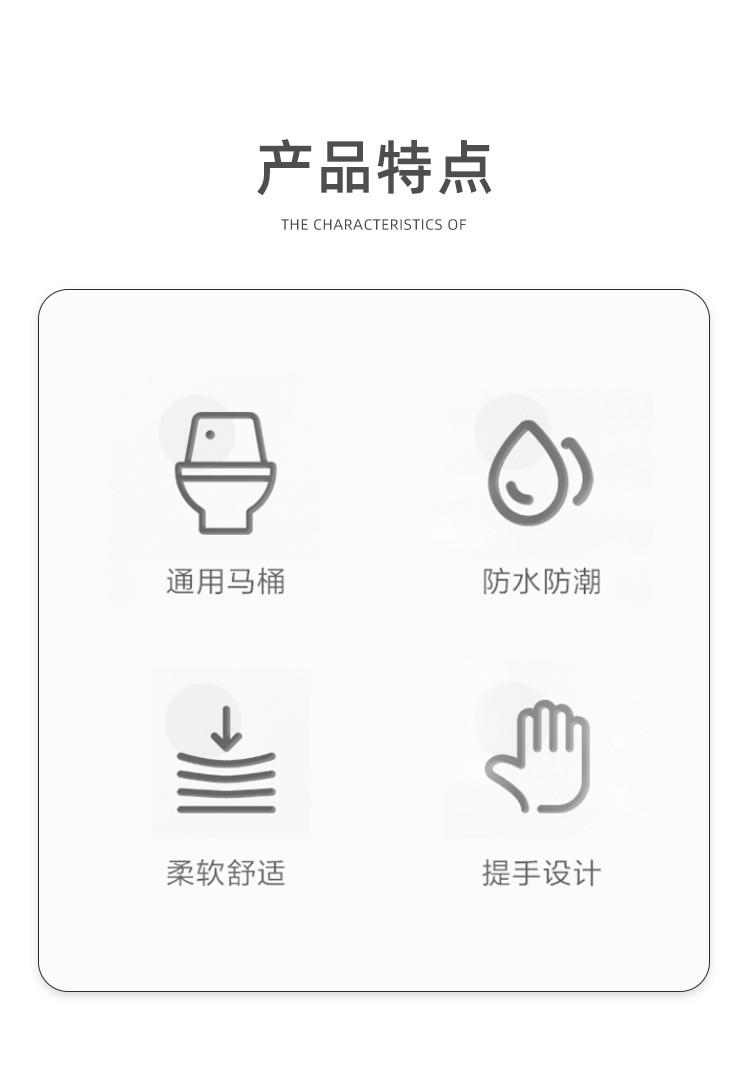 产品特点

THE CHARACTERISTICS OF

通用马桶

防水防潮

柔软舒适

提手设计