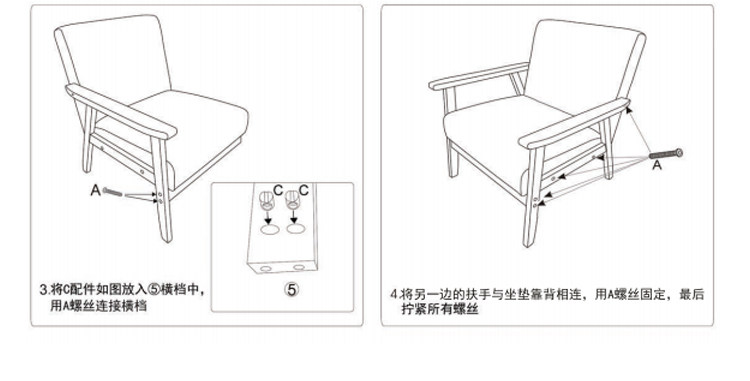 A

C C

⑤

3.将C配件如图放入⑤横档中，用A螺丝连接横档

A

4.将另一边的扶手与坐垫靠背相连，用A螺丝固定，最后拧紧所有螺丝