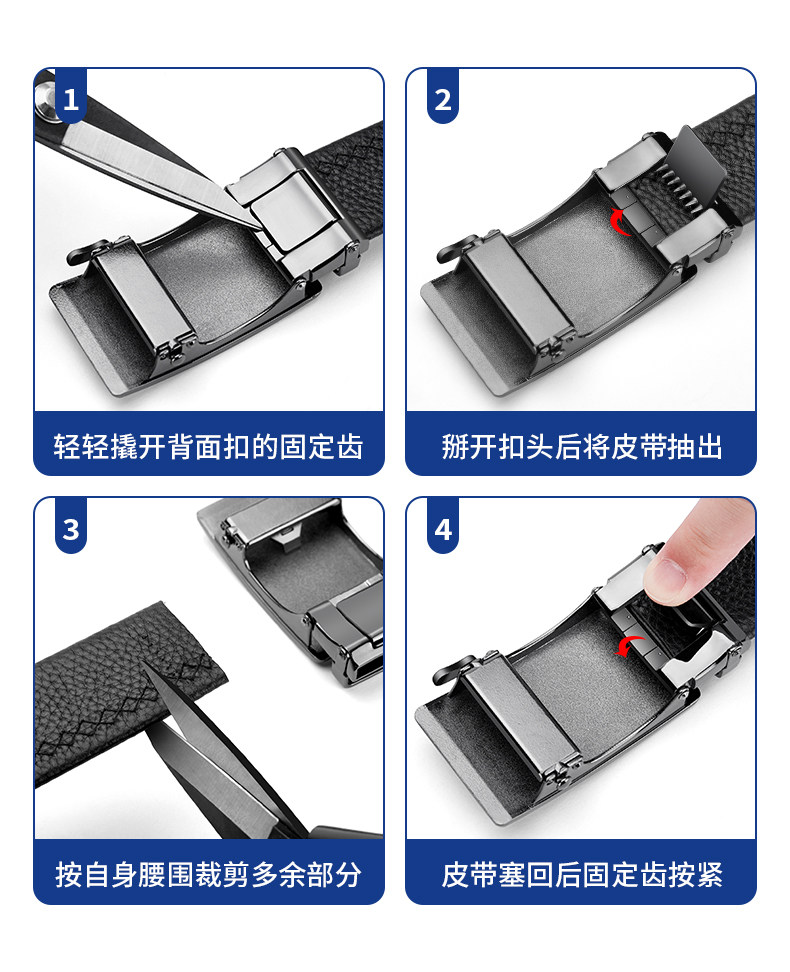 1

轻轻撬开背面扣的固定齿

2

掰开扣头后将皮带抽出

3

按自身腰围裁剪多余部分

4

皮带塞回后固定齿按紧