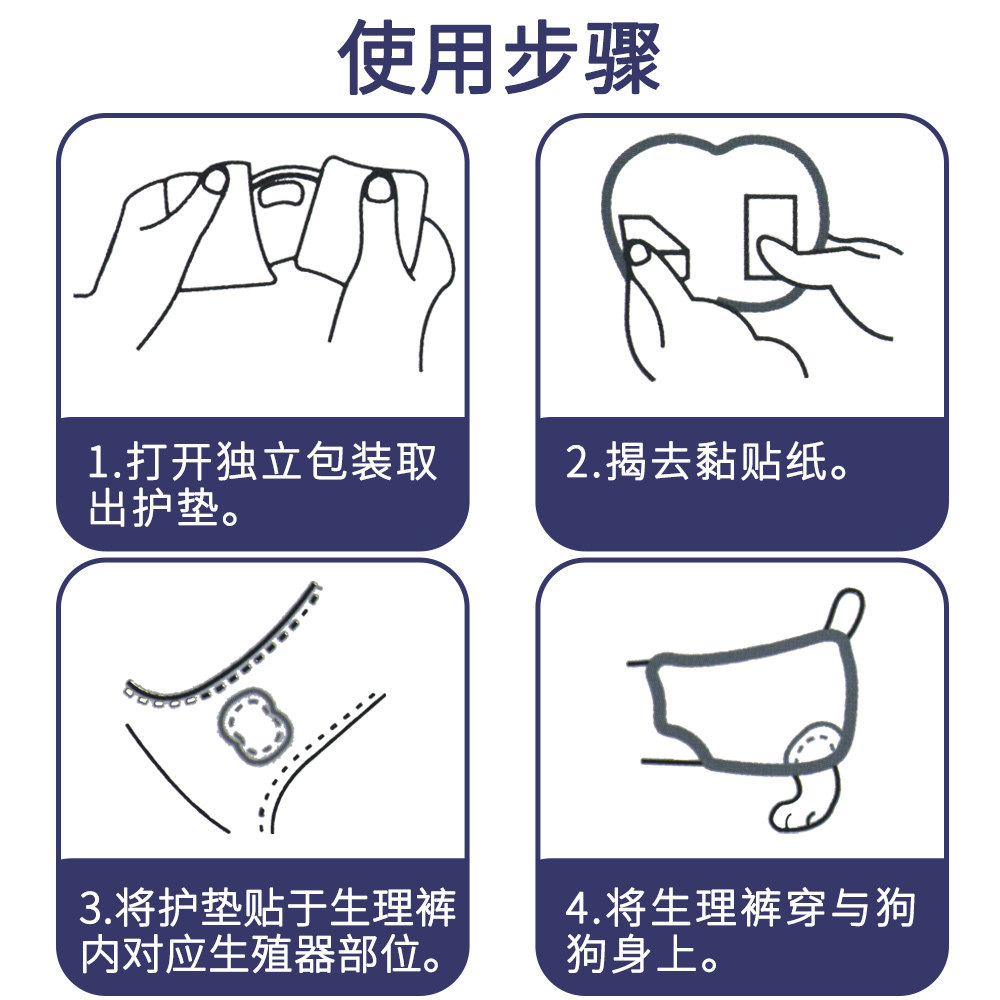 使用步骤

1.打开独立包装取出护垫。

2.揭去黏贴纸。

3.将护垫贴于生理裤内对应生殖器部位。

4.将生理裤穿与狗狗身上。