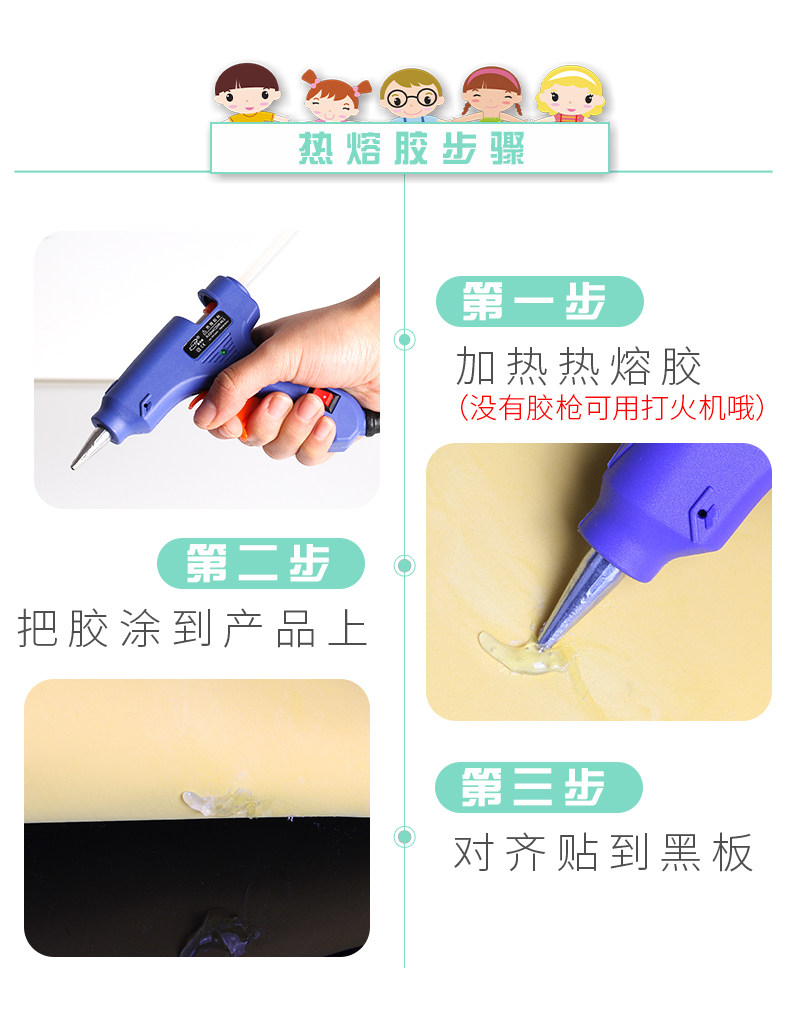 热熔胶步骤

第一步
加热热熔胶
(没有胶枪可用打火机哦)

第二步
把胶涂到产品上

第三步
对齐贴到黑板