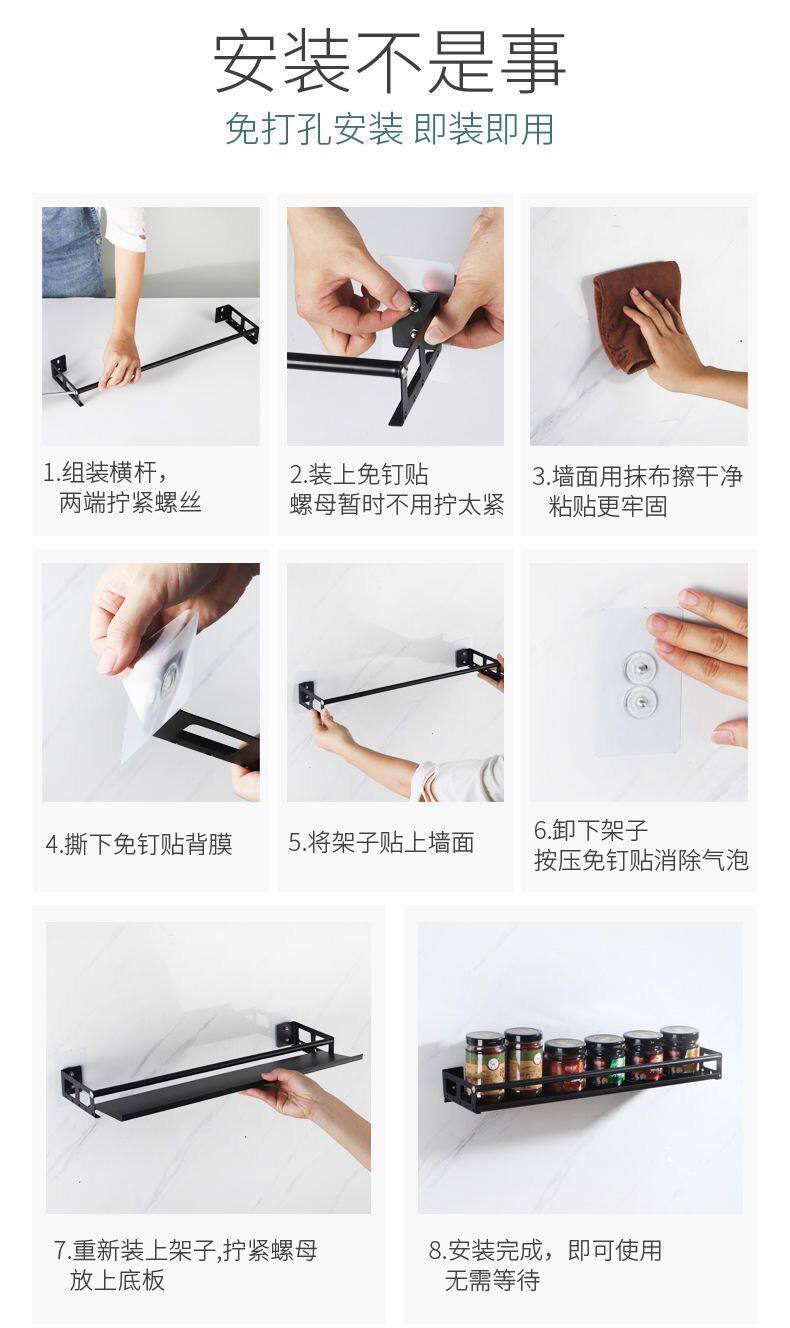 安装不是事

免打孔安装 即装即用

1.组装横杆，
两端拧紧螺丝

2.装上免钉贴
螺母暂时不用拧太紧

3.墙面用抹布擦干净
粘贴更牢固

4.撕下免钉贴背膜

5.将架子贴上墙面

6.卸下架子
按压免钉贴消除气泡

7.重新装上架子,拧紧螺母
放上底板

8.安装完成，即可使用
无需等待