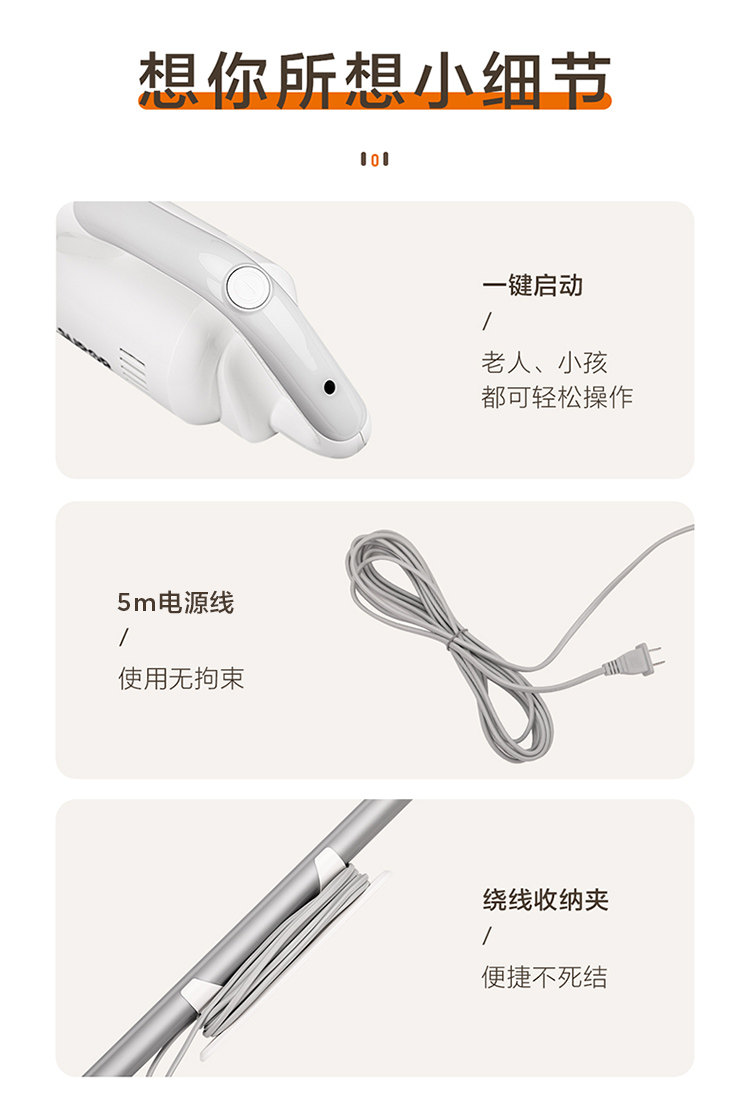 想你所想小细节

一键启动
/
老人、小孩
都可轻松操作

5m电源线
/
使用无拘束

绕线收纳夹
/
便捷不死结