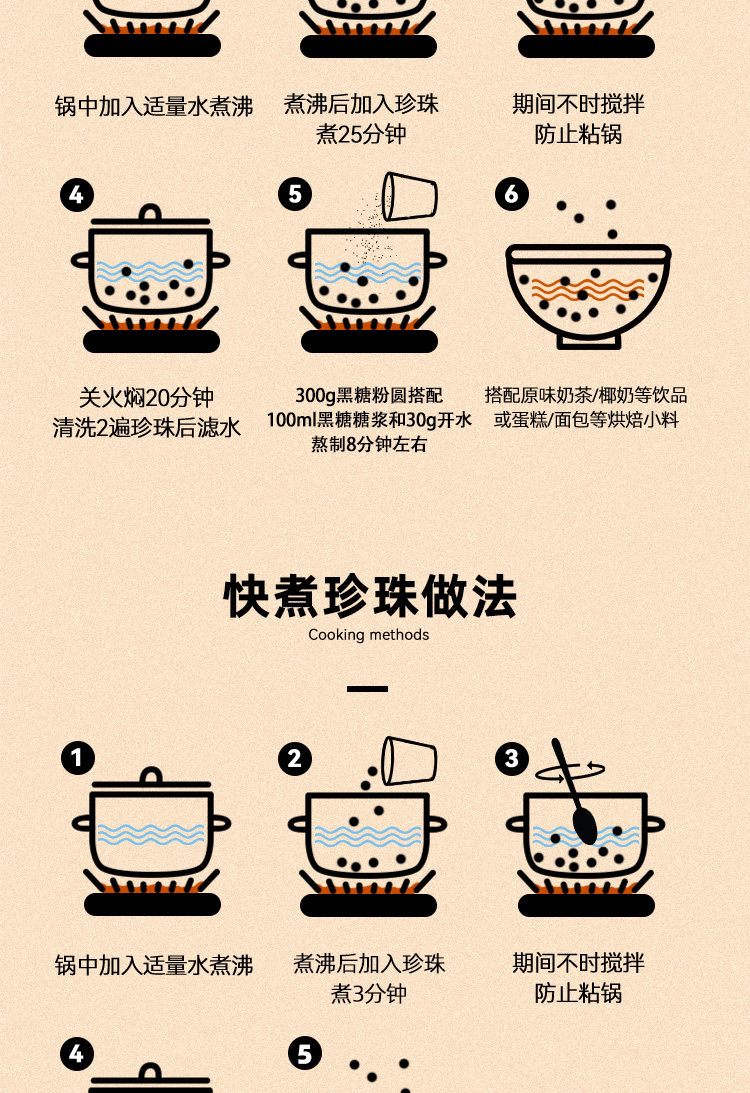 锅中加入适量水煮沸

煮沸后加入珍珠
煮25分钟

期间不时搅拌
防止粘锅

4

关火焖20分钟
清洗2遍珍珠后滤水

5

300g黑糖粉圆搭配
100ml黑糖糖浆和30g开水
熬制8分钟左右

6

搭配原味奶茶/椰奶等饮品
或蛋糕/面包等烘焙小料

快煮珍珠做法
Cooking methods

1

锅中加入适量水煮沸

2

煮沸后加入珍珠
煮3分钟

3

期间不时搅拌
防止粘锅

4

5