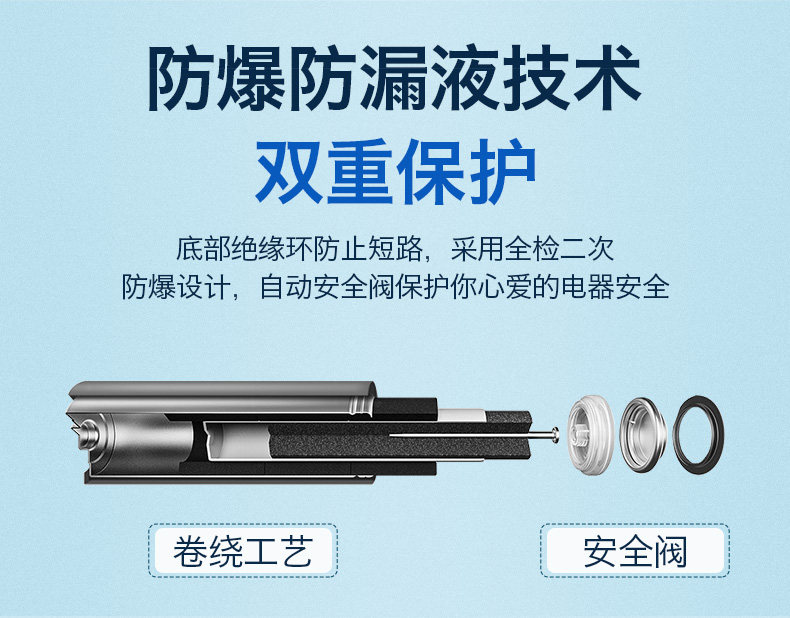 防爆防漏液技术
双重保护

底部绝缘环防止短路，采用全检二次
防爆设计，自动安全阀保护你心爱的电器安全

卷绕工艺

安全阀