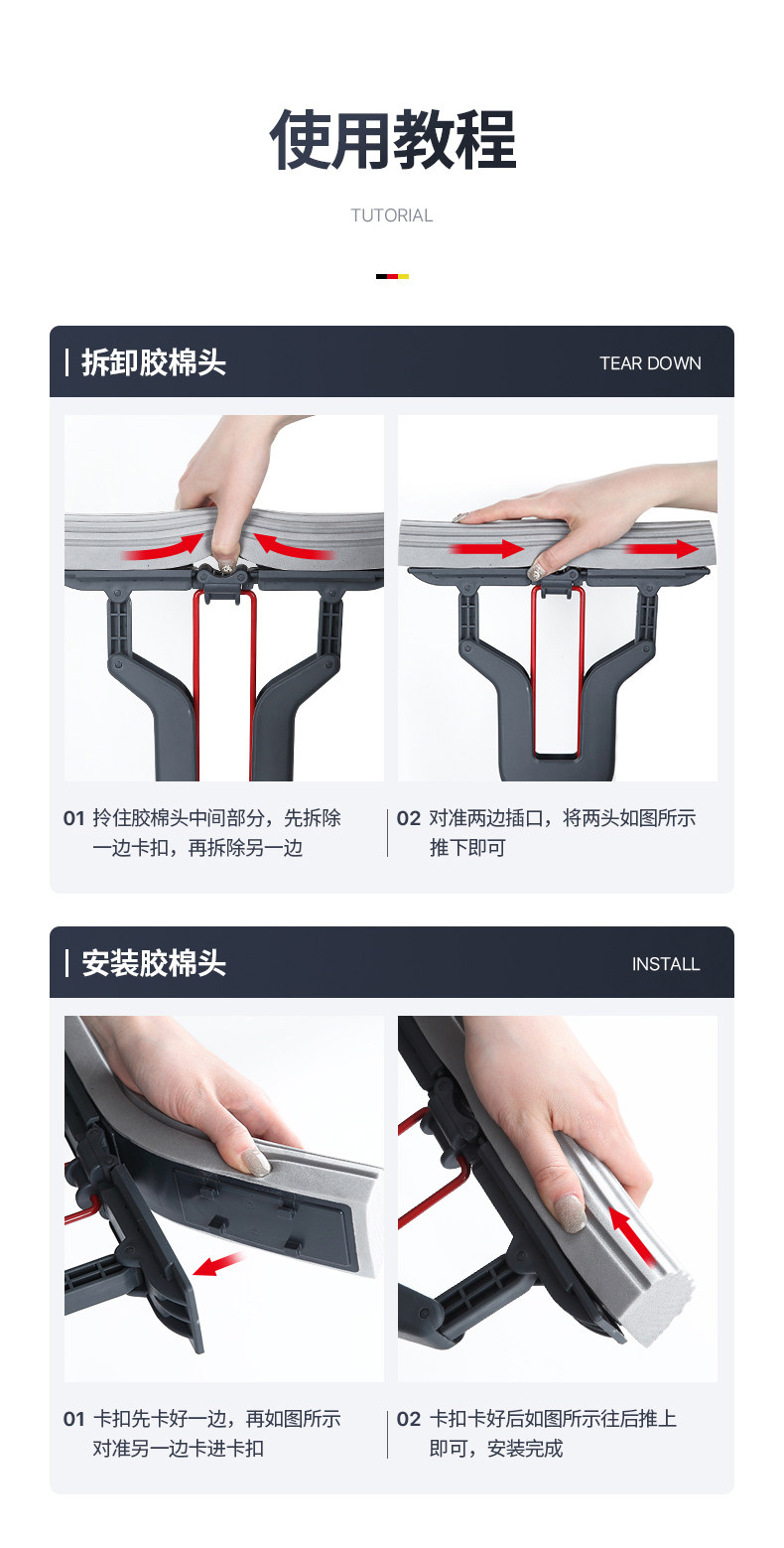 使用教程

TUTORIAL

拆卸胶棉头

TEAR DOWN

01 拎住胶棉头中间部分，先拆除一边卡扣，再拆除另一边

02 对准两边插口，将两头如图所示推下即可

安装胶棉头

INSTALL

01 卡扣先卡好一边，再如图所示对准另一边卡进卡扣

02 卡扣卡好后如图所示往后推上即可，安装完成