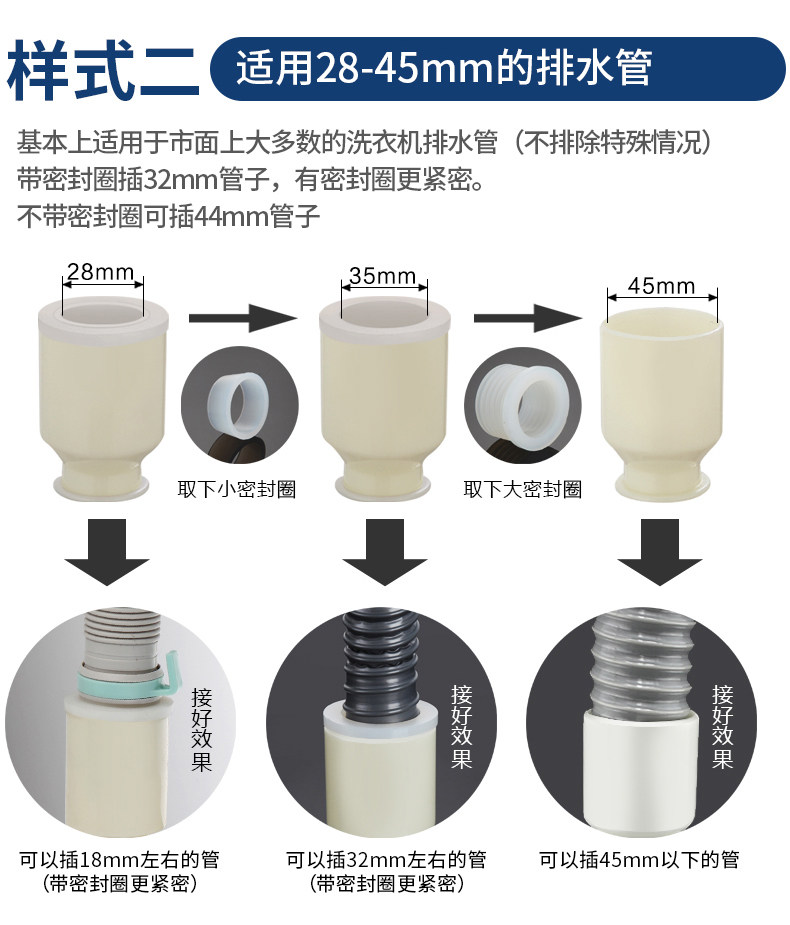 样式二 适用28-45mm的排水管

基本上适用于市面上大多数的洗衣机排水管（不排除特殊情况）
带密封圈插32mm管子，有密封圈更紧密。
不带密封圈可插44mm管子

28mm

35mm

45mm

取下小密封圈

取下大密封圈

接好效果

接好效果

接好效果

可以插18mm左右的管
(带密封圈更紧密)

可以插32mm左右的管
(带密封圈更紧密)

可以插45mm以下的管