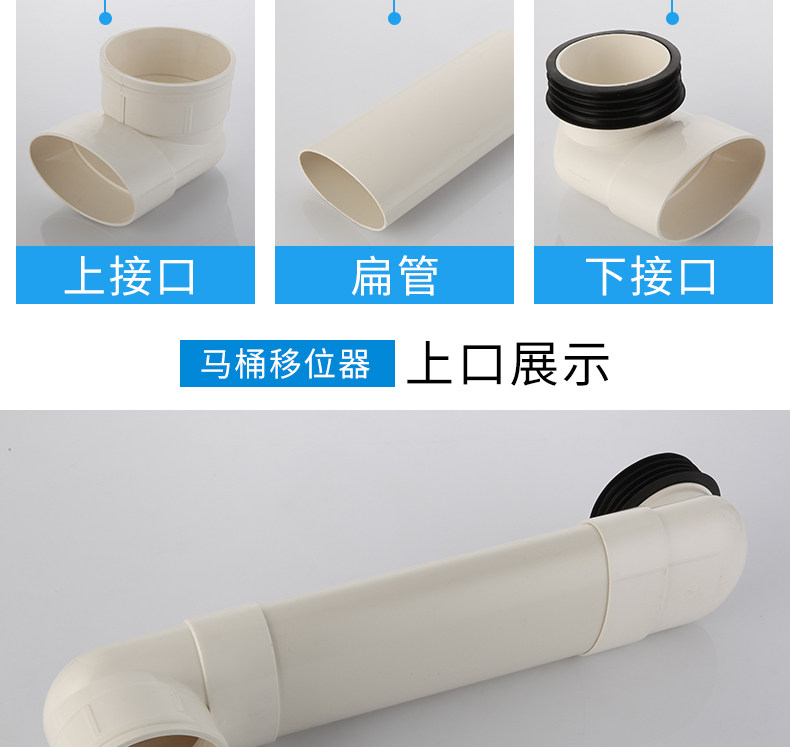 上接口

扁管

下接口

马桶移位器 上口展示