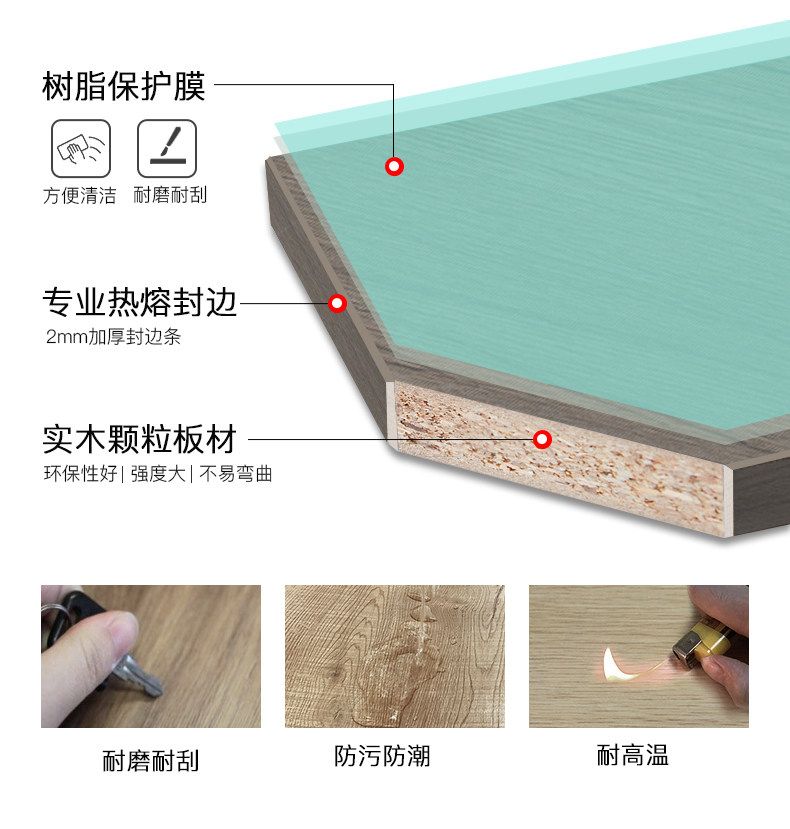 树脂保护膜

方便清洁 耐磨耐刮

专业热熔封边

2mm加厚封边条

实木颗粒板材

环保性好 | 强度大 | 不易弯曲

耐磨耐刮

防污防潮

耐高温