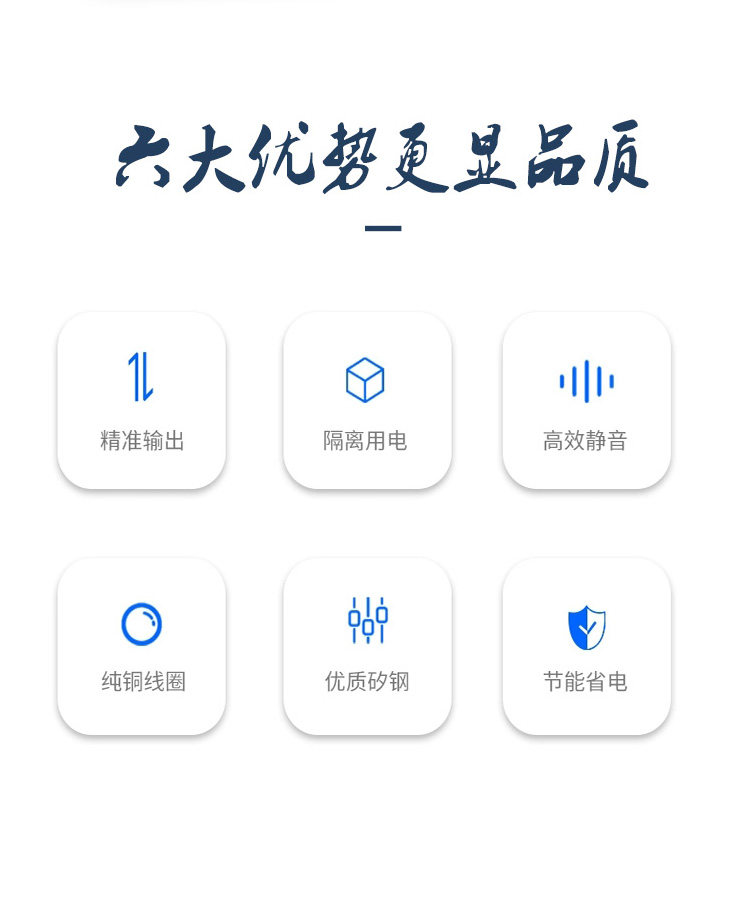 六大优势更显品质

精准输出

隔离用电

高效静音

纯铜线圈

优质矽钢

节能省电