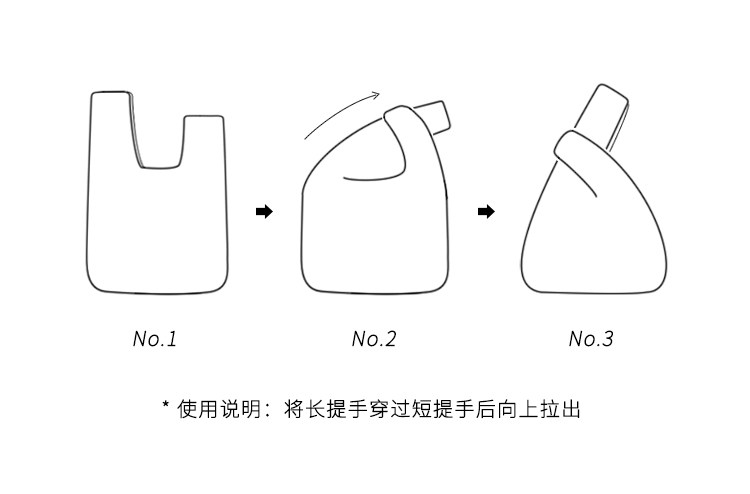 No.1

No.2

No.3

* 使用说明：将长提手穿过短提手后向上拉出