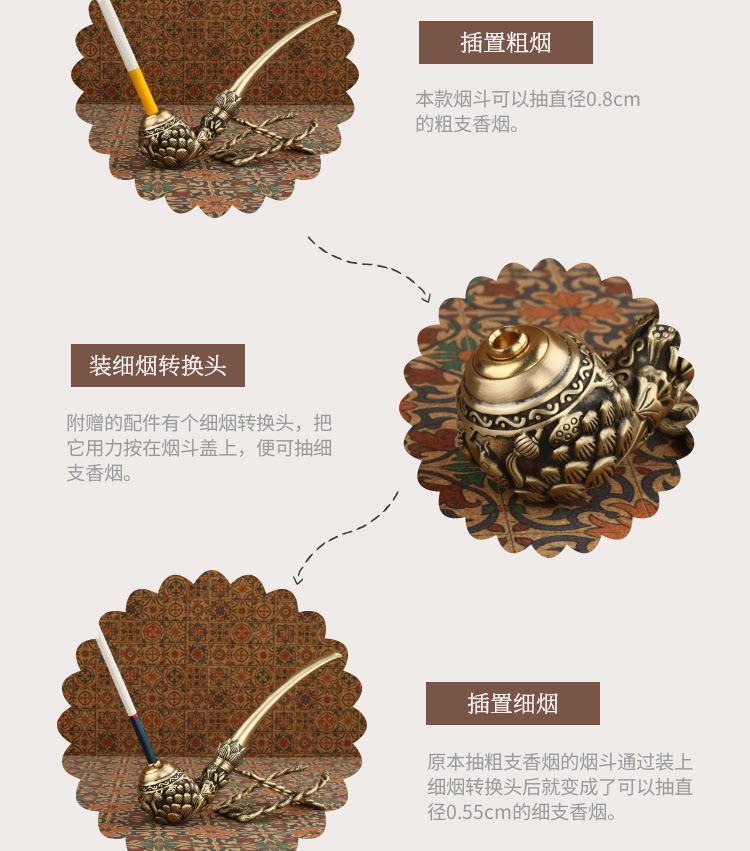 插置粗烟

本款烟斗可以抽直径0.8cm的粗支香烟。

装细烟转换头

附赠的配件有个细烟转换头，把它用力按在烟斗盖上，便可抽细支香烟。

插置细烟

原本抽粗支香烟的烟斗通过装上细烟转换头后就变成了可以抽直径0.55cm的细支香烟。