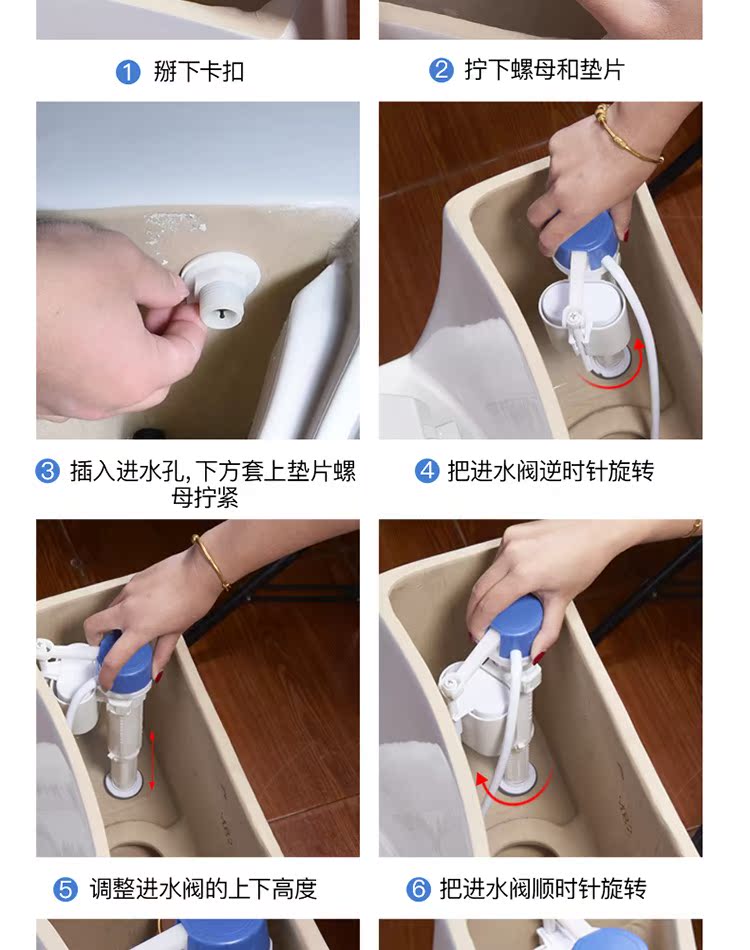 1 掰下卡扣

2 拧下螺母和垫片

3 插入进水孔，下方套上垫片螺母拧紧

4 把进水阀逆时针旋转

5 调整进水阀的上下高度

6 把进水阀顺时针旋转