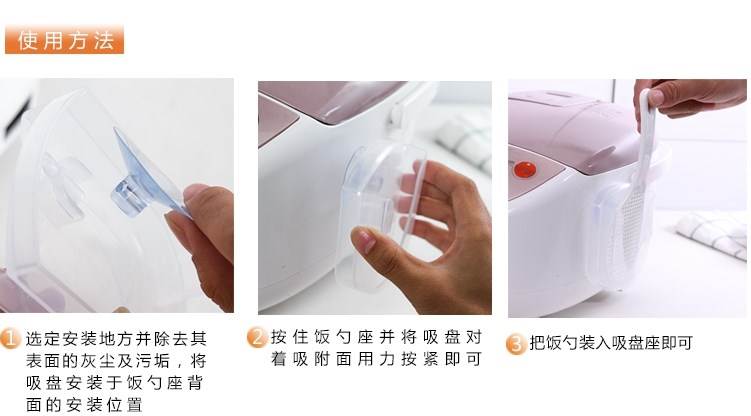 使用方法

1 选定安装地方并除去其表面的灰尘及污垢，将吸盘安装于饭勺座背面的安装位置

2 按住饭勺座并将吸盘对着吸附面用力按紧即可

3 把饭勺装入吸盘座即可