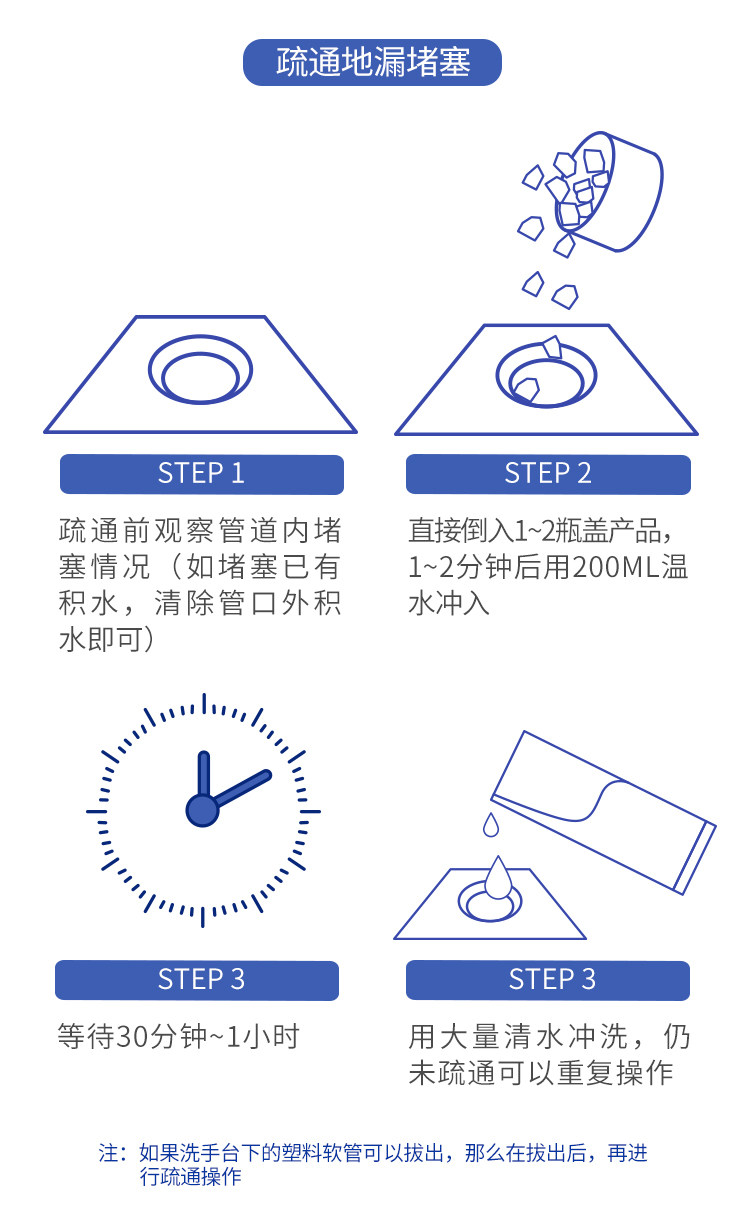 疏通地漏堵塞

STEP 1

疏通前观察管道内堵塞情况（如堵塞已有积水，清除管口外积水即可）

STEP 2

直接倒入1~2瓶盖产品，1~2分钟后用200ML温水冲入

STEP 3

等待30分钟~1小时

STEP 3

用大量清水冲洗，仍未疏通可以重复操作

注：如果洗手台下的塑料软管可以拔出，那么在拔出后，再进行疏通操作