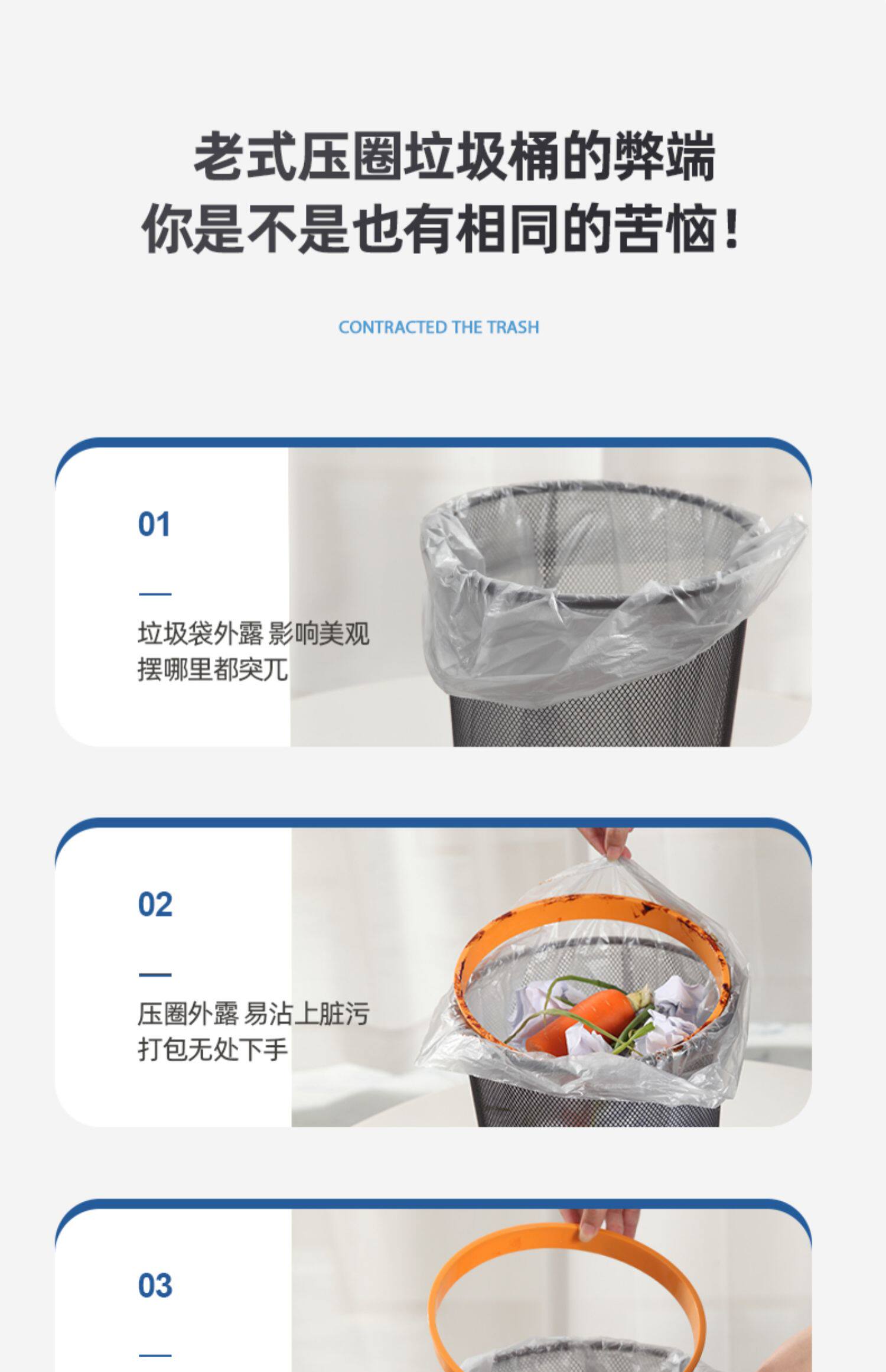 老式压圈垃圾桶的弊端
你是不是也有相同的苦恼！

CONTRACTED THE TRASH

01

垃圾袋外露 影响美观
摆哪里都突兀

02

压圈外露 易沾上脏污
打包无处下手

03