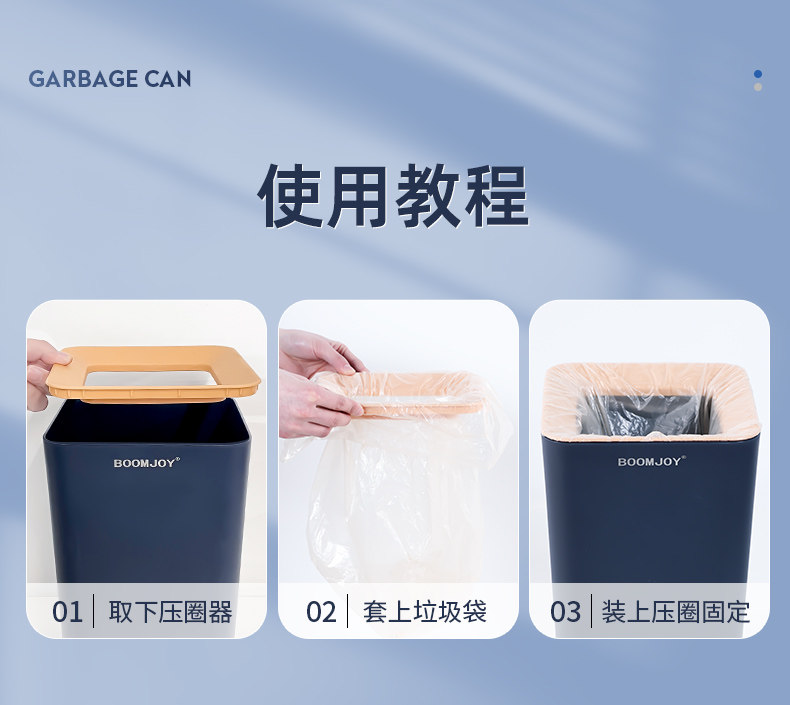 GARBAGE CAN

使用教程

BOOMJOY®

01 | 取下压圈器

02 | 套上垃圾袋

BOOMJOY®

03 | 装上压圈固定