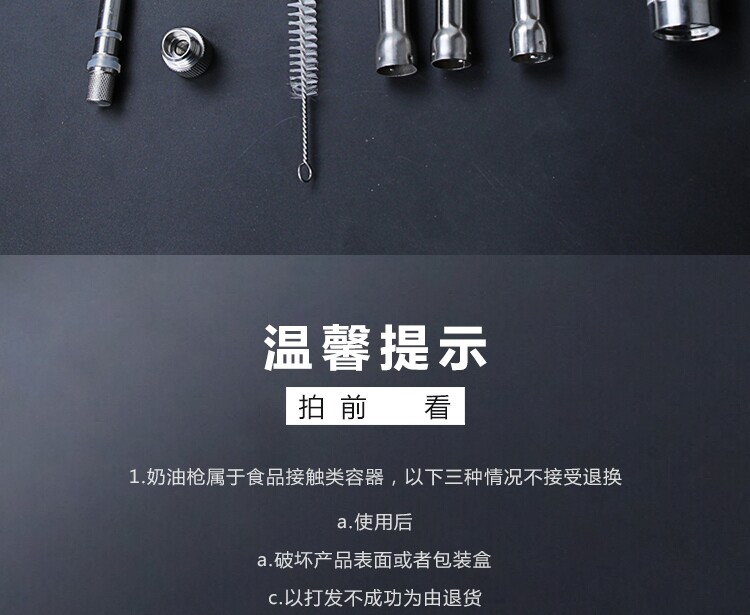 温馨提示

拍前 看

1.奶油枪属于食品接触类容器，以下三种情况不接受退换

a.使用后

a.破坏产品表面或者包装盒

c.以打发不成功为由退货