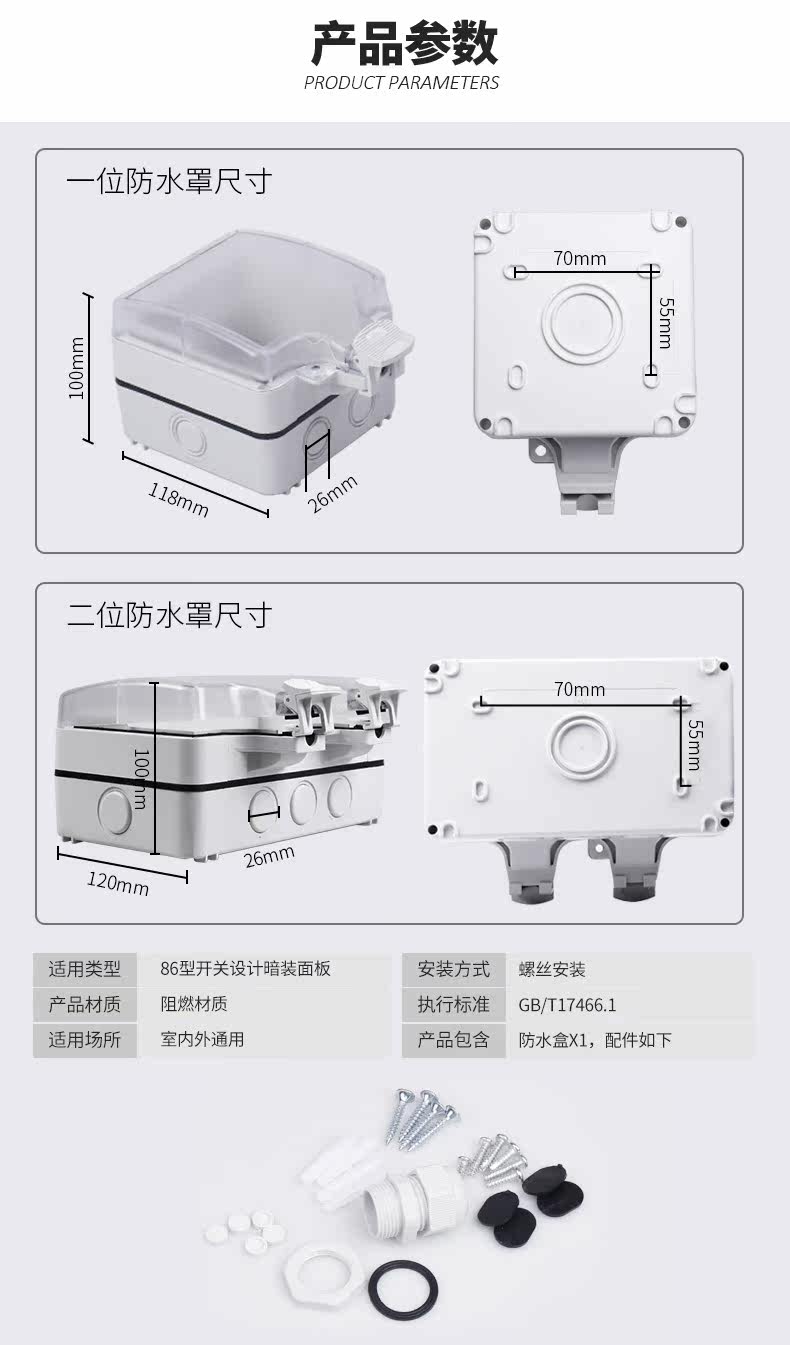 产品参数
PRODUCT PARAMETERS

一位防水罩尺寸

100mm
118mm
26mm
70mm
55mm

二位防水罩尺寸

100mm
120mm
26mm
70mm
55mm

| 适用类型 | 86型开关设计暗装面板 | 安装方式 | 螺丝安装 |
|---|---|---|---|
| 产品材质 | 阻燃材质 | 执行标准 | GB/T17466.1 |
| 适用场所 | 室内外通用 | 产品包含 | 防水盒X1，配件如下 |