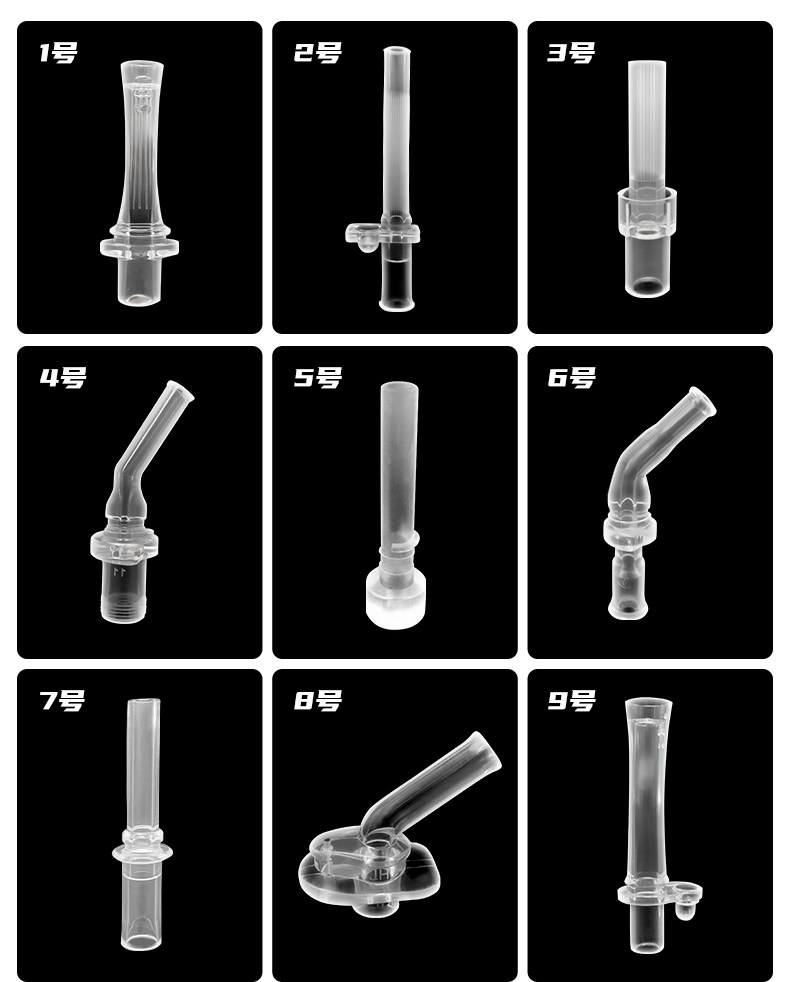 1号

2号

3号

4号

5号

6号

7号

8号

9号