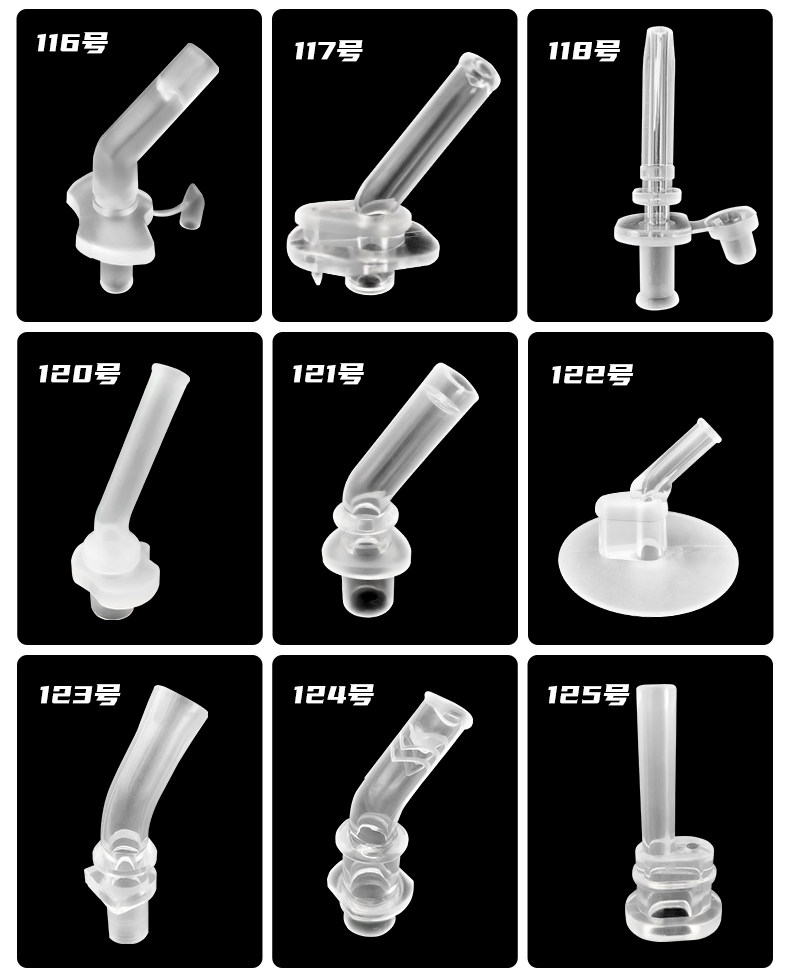 116号

117号

118号

120号

121号

122号

123号

124号

125号