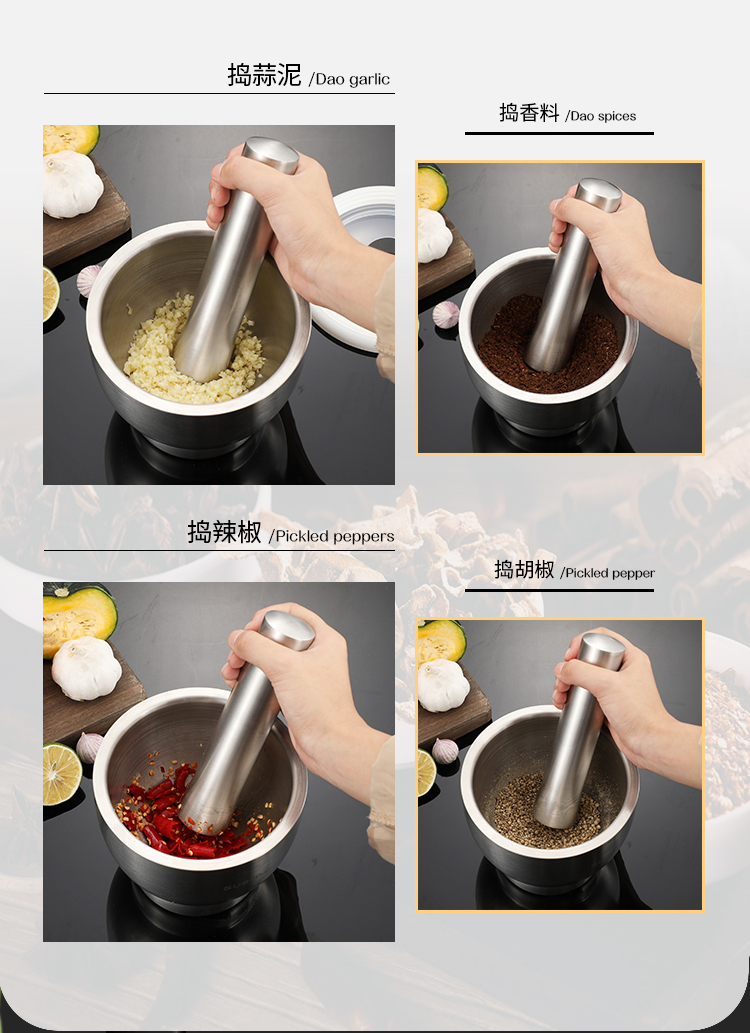 捣蒜泥 /Dao garlic

捣香料 /Dao spices

捣辣椒 /Pickled peppers

捣胡椒 /Pickled pepper