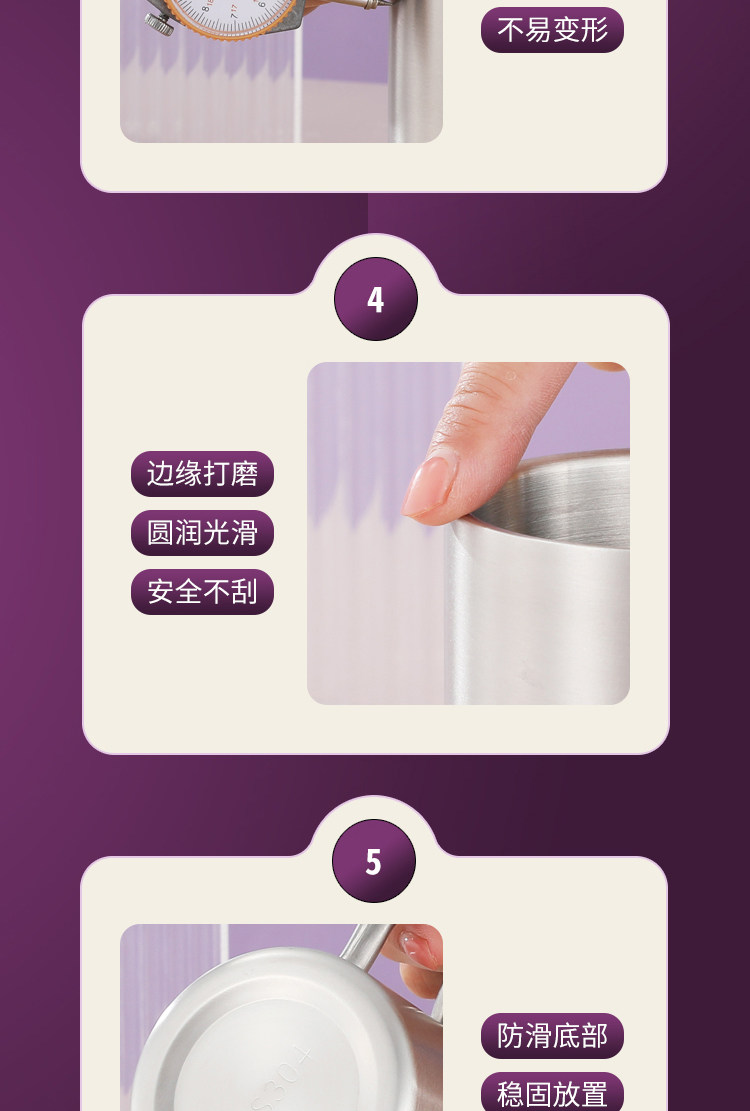 不易变形

4

边缘打磨

圆润光滑

安全不刮

5

防滑底部

稳固放置