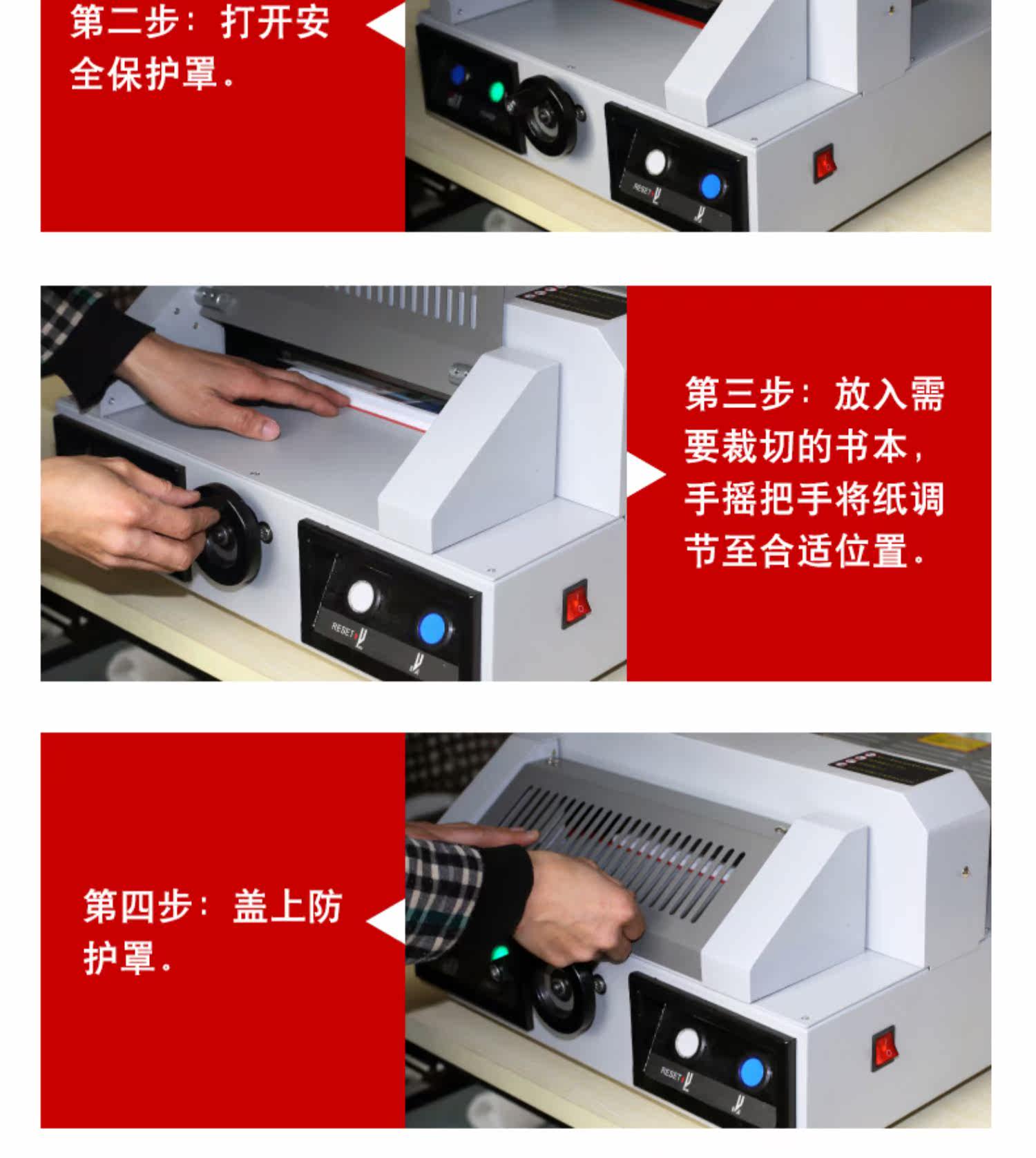 第二步：打开安全保护罩。

RESET

第三步：放入需要裁切的书本，手摇把手将纸调节至合适位置。

RESET

第四步：盖上防护罩。

RESET